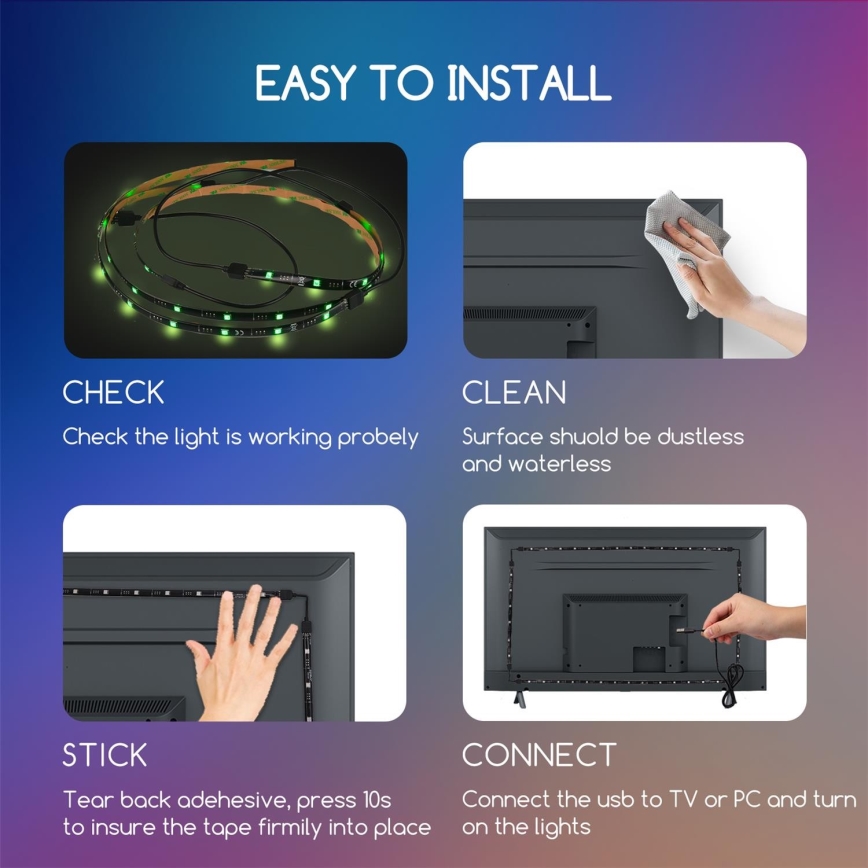 EASY TO INSTALL

CHECK

Check the light is working probely

CLEAN

Surface shuold be dustless and waterless

STICK

Tear back adehesive, press 10s to insure the tape firmily into place

CONNECT

Connect the usb to TV or PC and turn on the lights