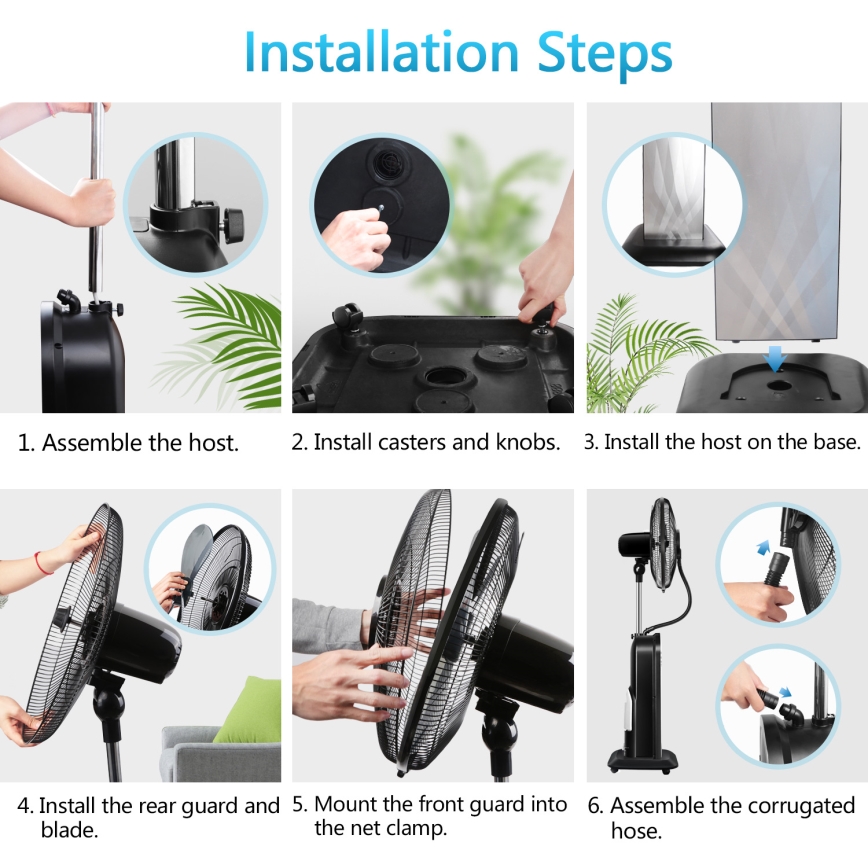 Installation Steps

1. Assemble the host.

2. Install casters and knobs.

3. Install the host on the base.

4. Install the rear guard and blade.

5. Mount the front guard into the net clamp.

6. Assemble the corrugated hose.