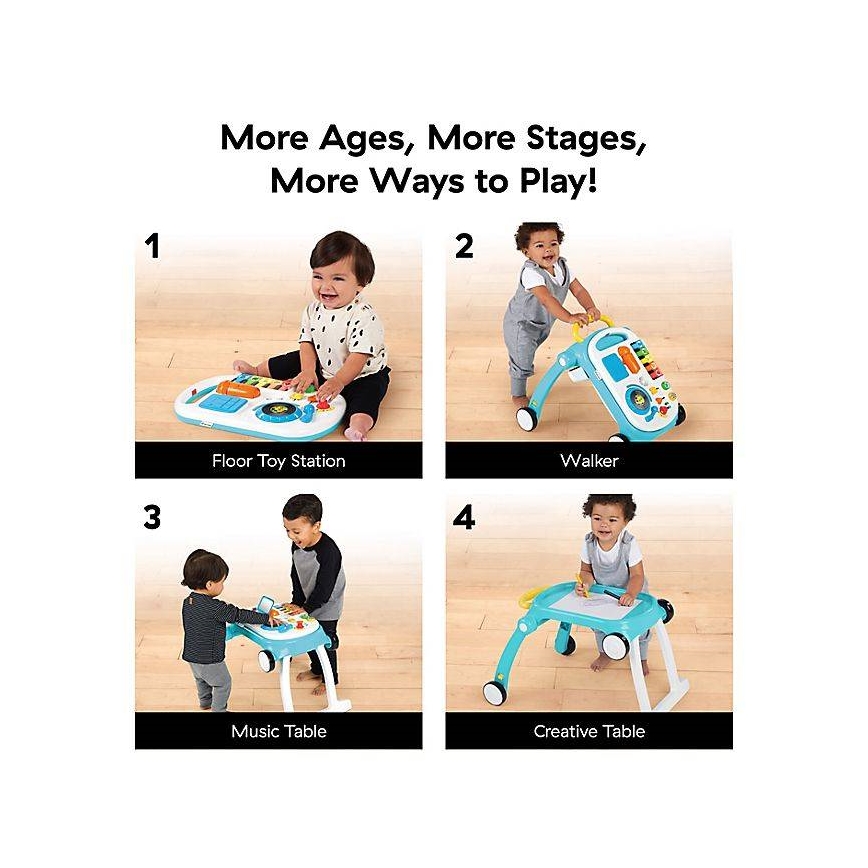 More Ages, More Stages, More Ways to Play!

1

Floor Toy Station

2

Walker

3

Music Table

4

Creative Table