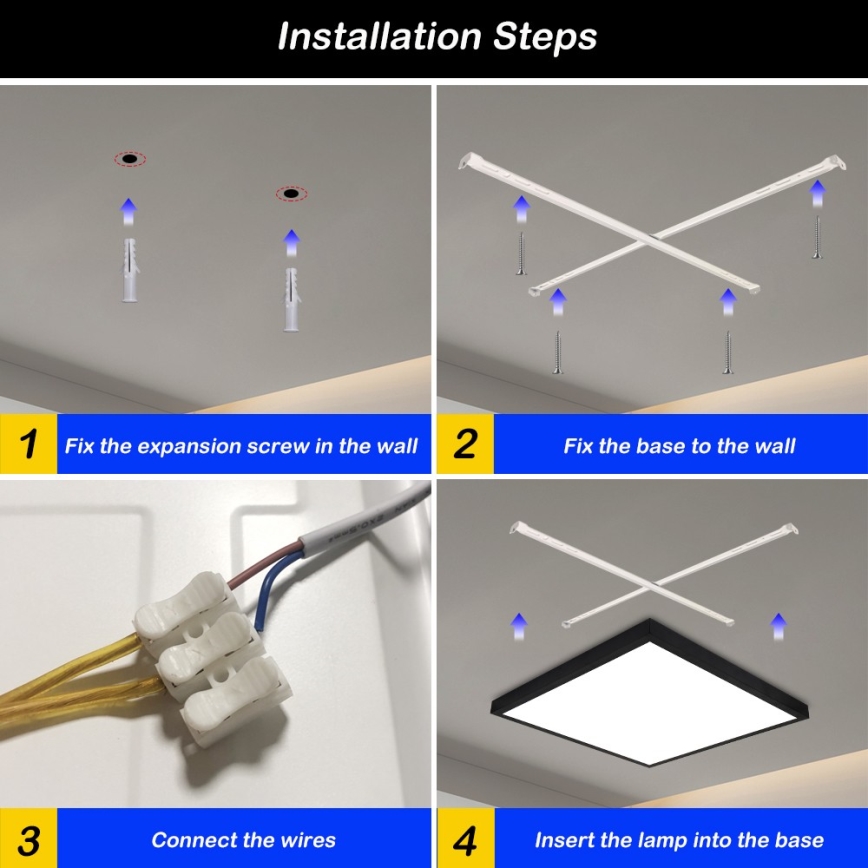 Installation Steps

1 Fix the expansion screw in the wall

2 Fix the base to the wall

3 Connect the wires

4 Insert the lamp into the base