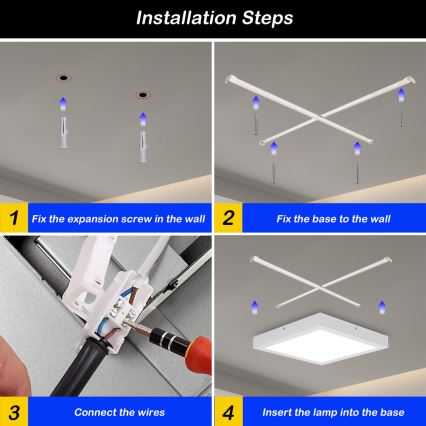 Installation Steps

1 Fix the expansion screw in the wall

2 Fix the base to the wall

3 Connect the wires

4 Insert the lamp into the base