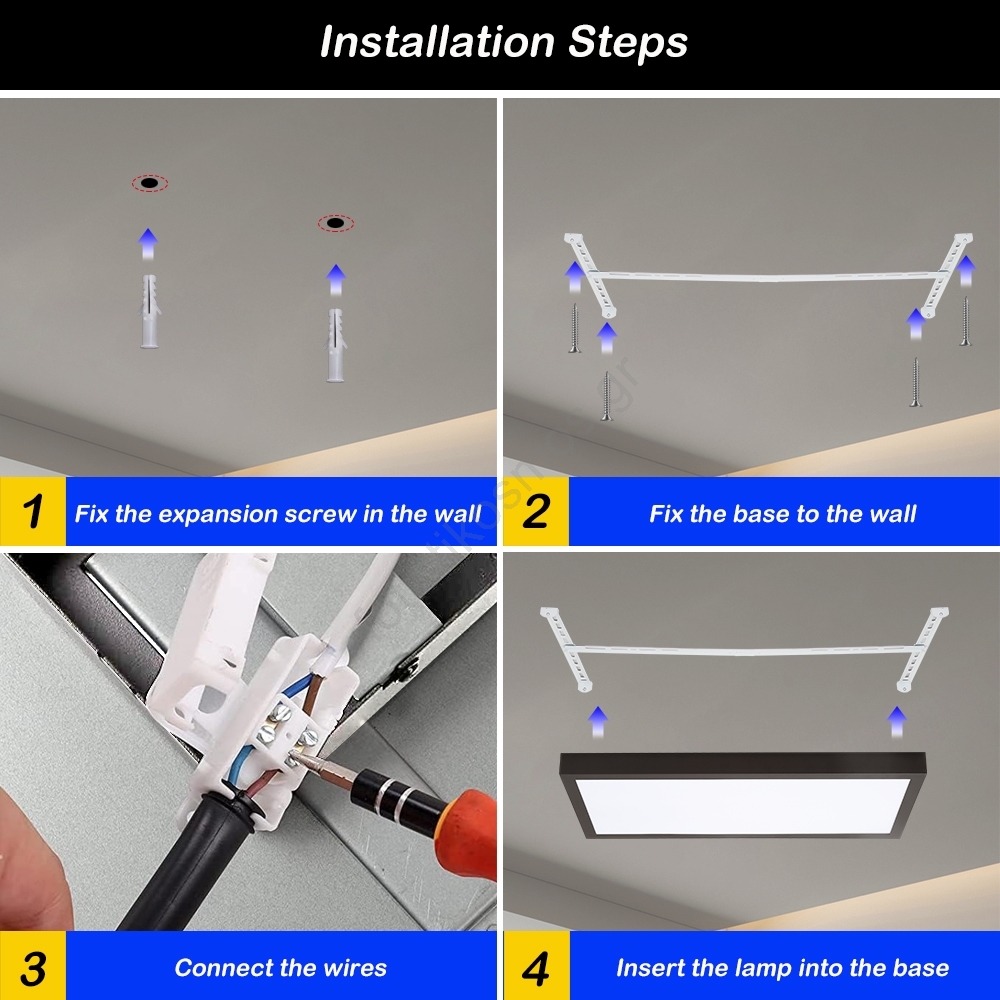 Installation Steps

1 Fix the expansion screw in the wall

2 Fix the base to the wall

3 Connect the wires

4 Insert the lamp into the base