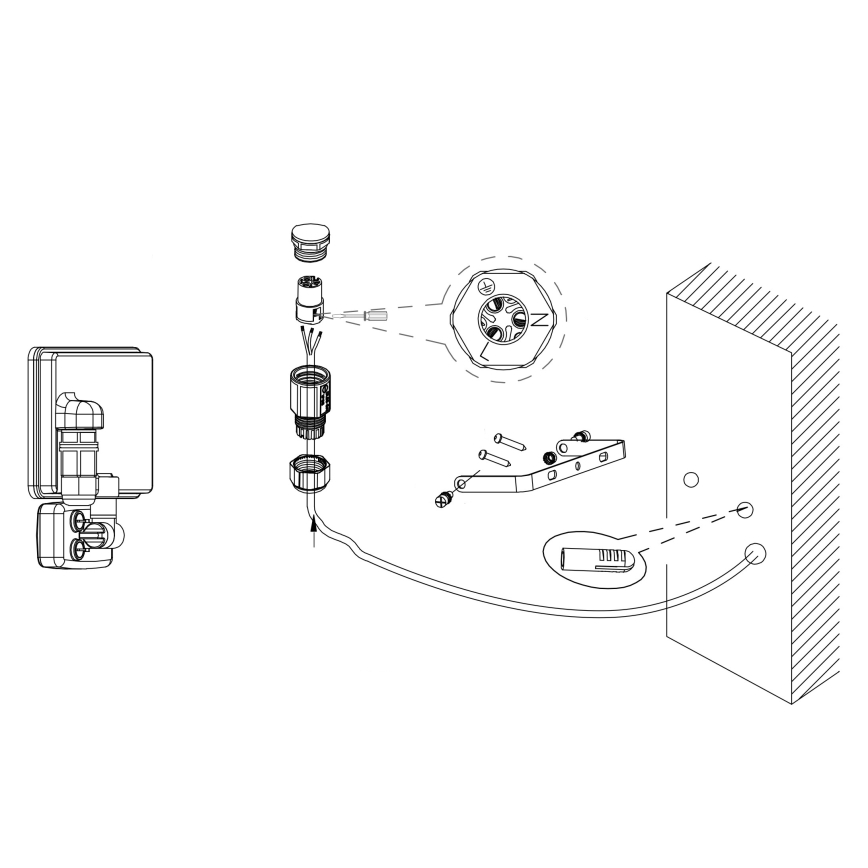 N
L