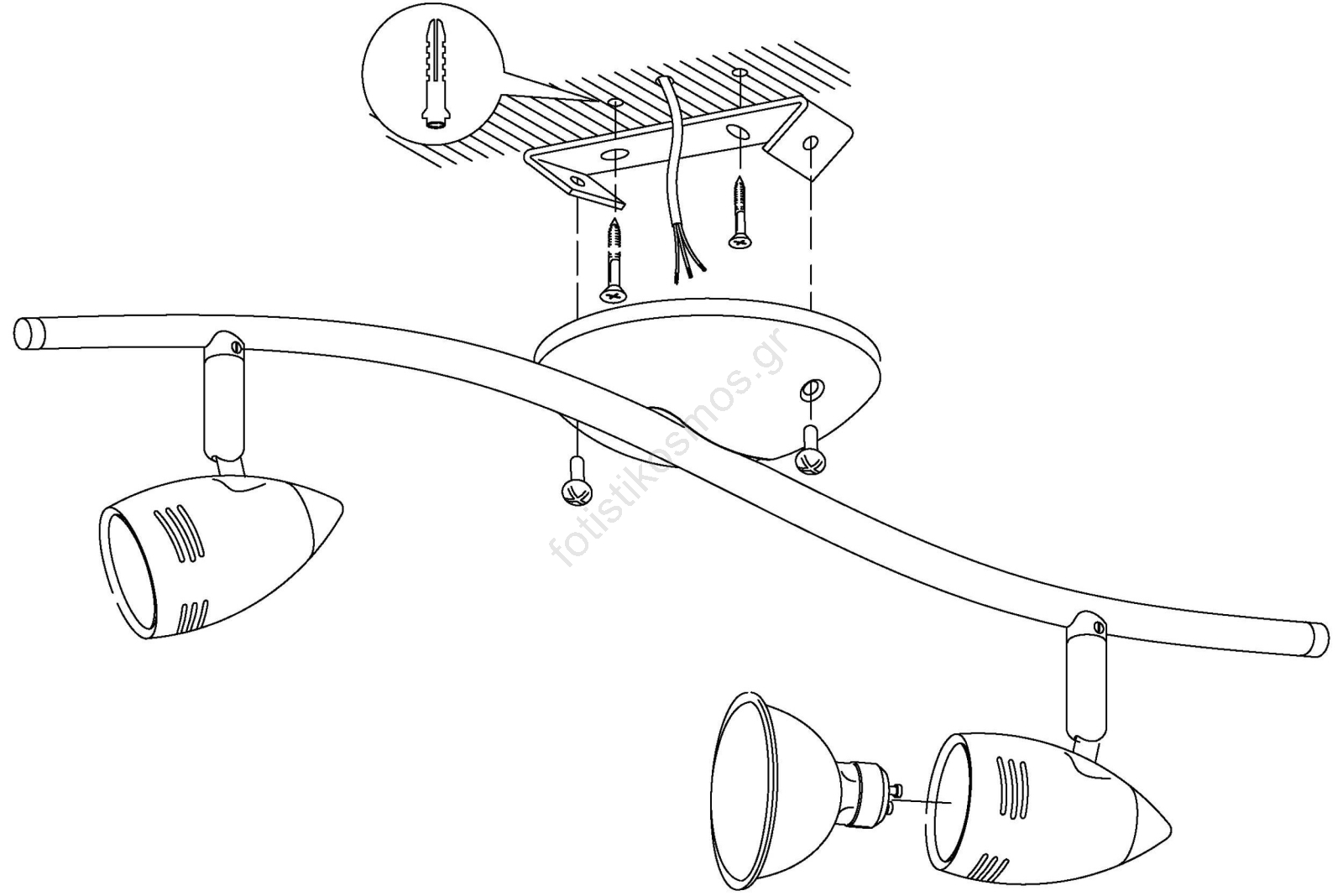 fotistikosmos.gr