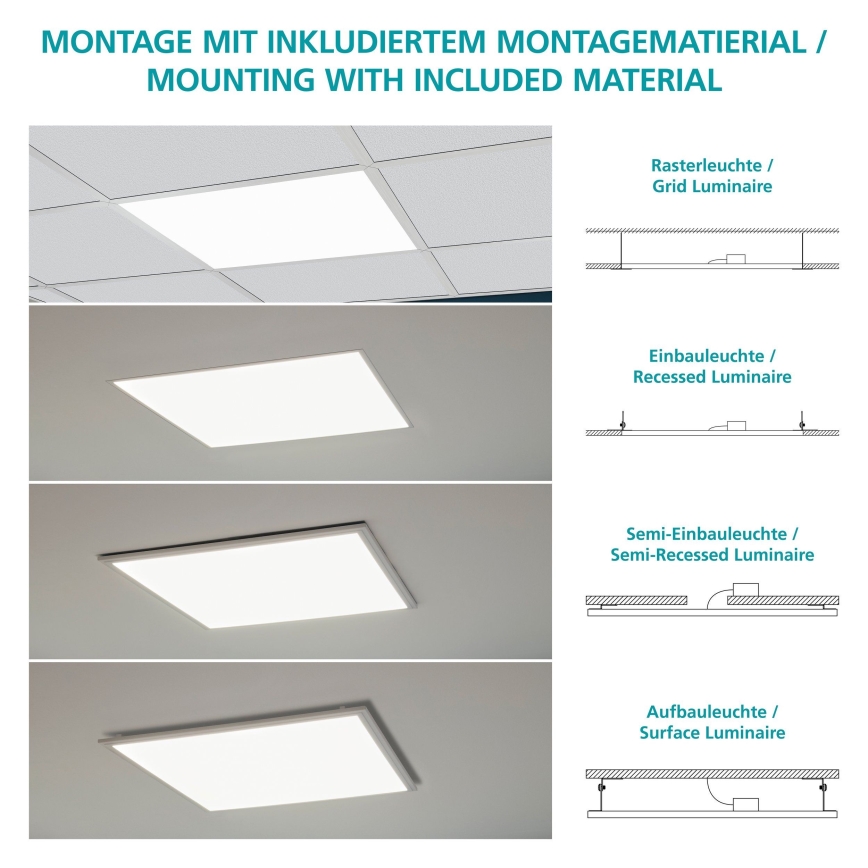 MONTAGE MIT INKLUDIERTEM MONTAGEMATIERIAL / MOUNTING WITH INCLUDED MATERIAL

Rasterleuchte / Grid Luminaire

Einbauleuchte / Recessed Luminaire

Semi-Einbauleuchte / Semi-Recessed Luminaire

Aufbauleuchte / Surface Luminaire