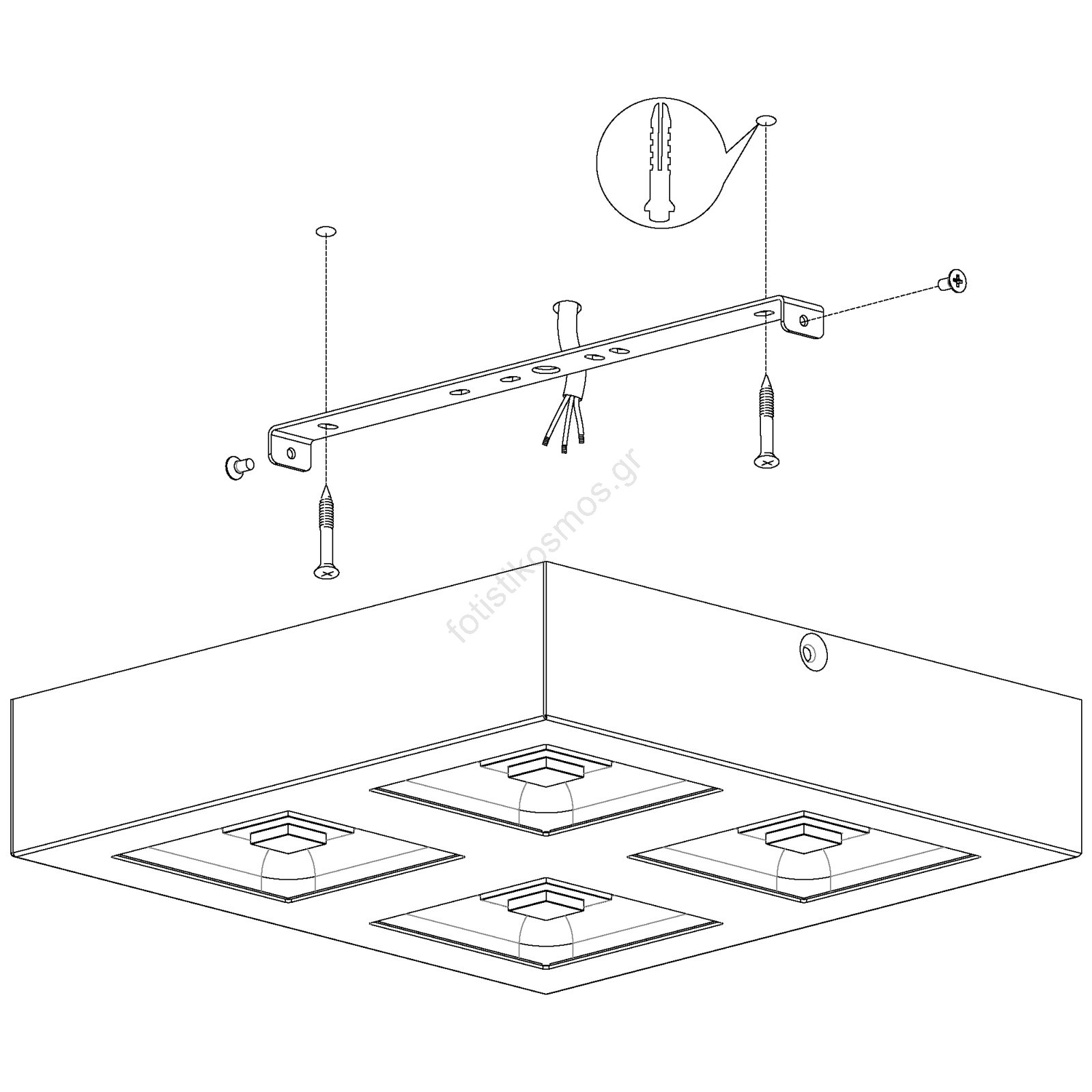 fotistikosmos.gr