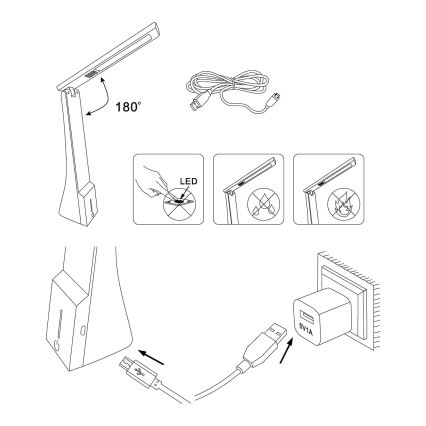 180°

LED

5V1A