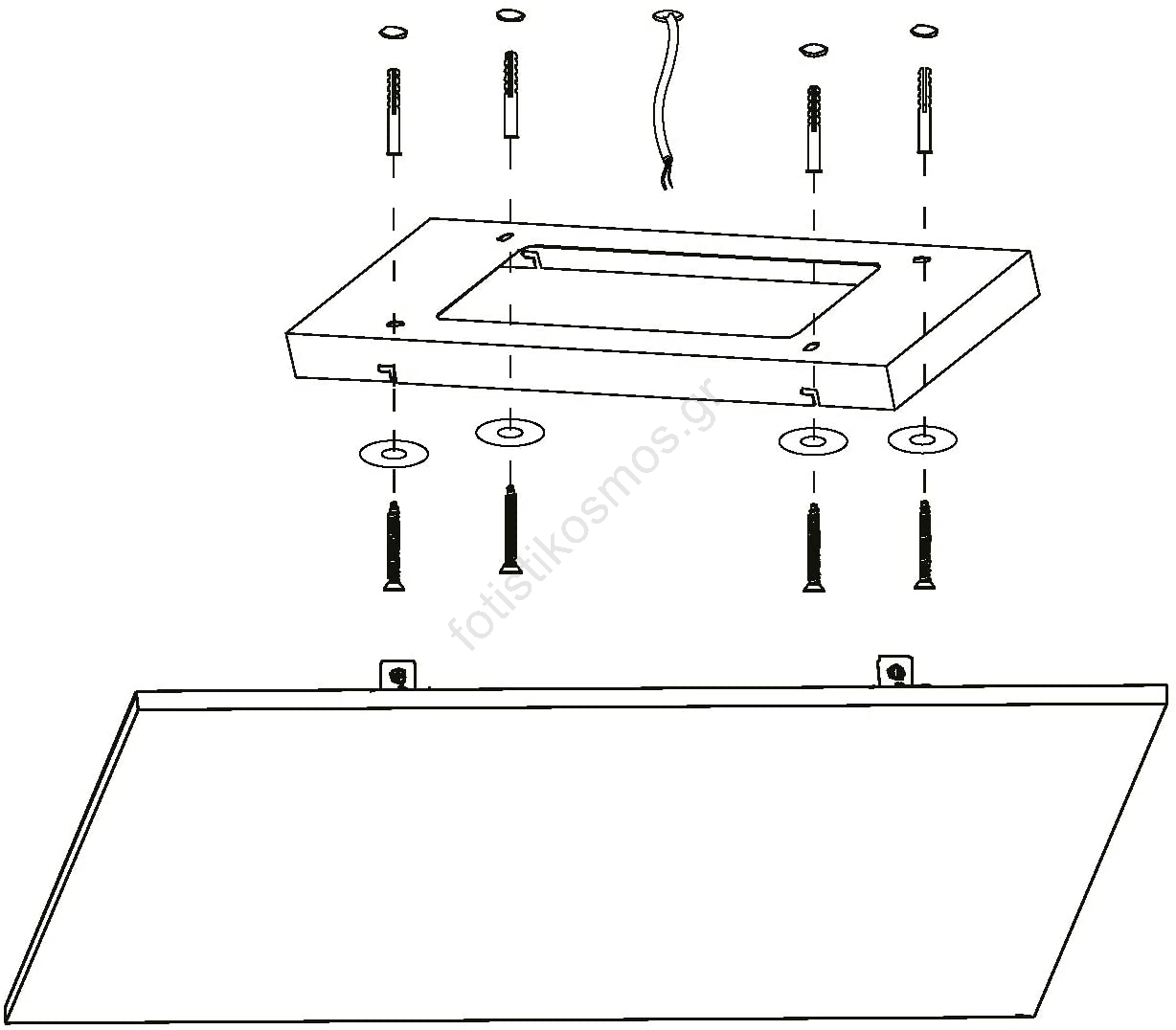 fotistikosmos.gr