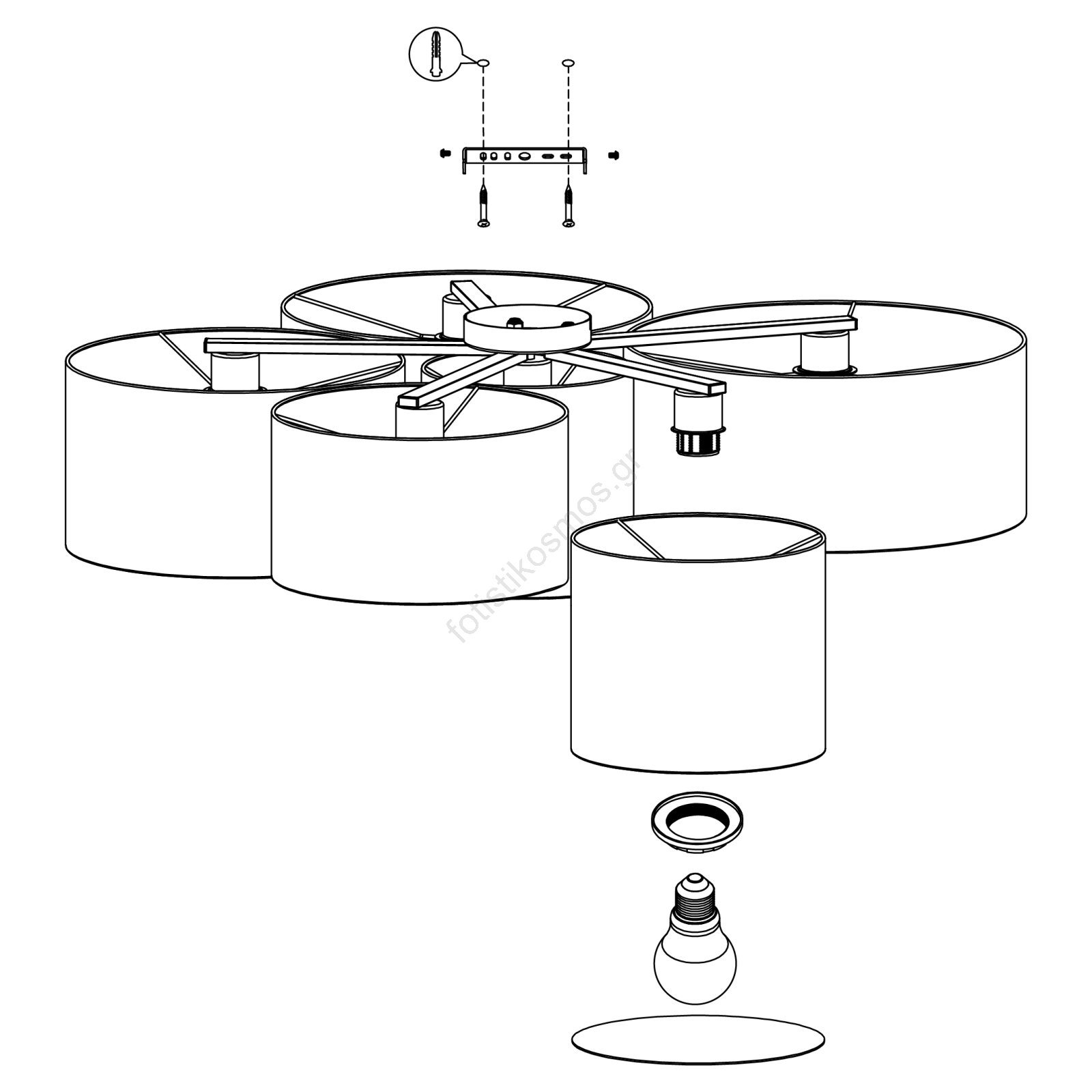 fotistikosmos.gr