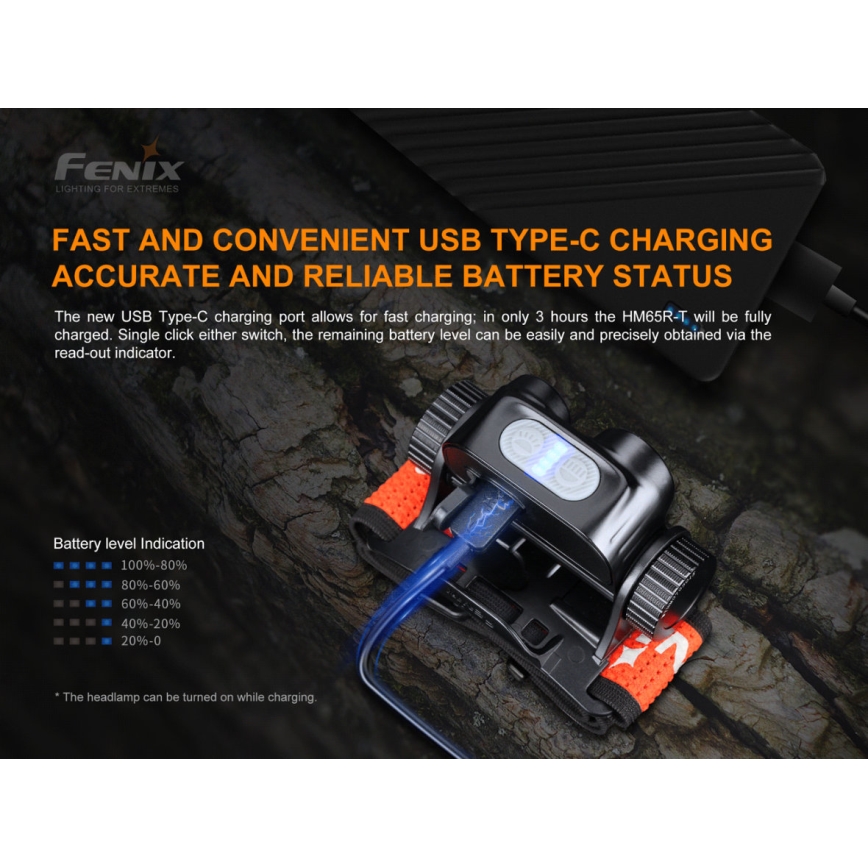 FENIX
LIGHTING FOR EXTREMES

FAST AND CONVENIENT USB TYPE-C CHARGING
ACCURATE AND RELIABLE BATTERY STATUS

The new USB Type-C charging port allows for fast charging; in only 3 hours the HM65R-T will be fully charged. Single click either switch, the remaining battery level can be easily and precisely obtained via the read-out indicator.

Battery level Indication
100%-80%
80%-60%
60%-40%
40%-20%
20%-0

* The headlamp can be turned on while charging.