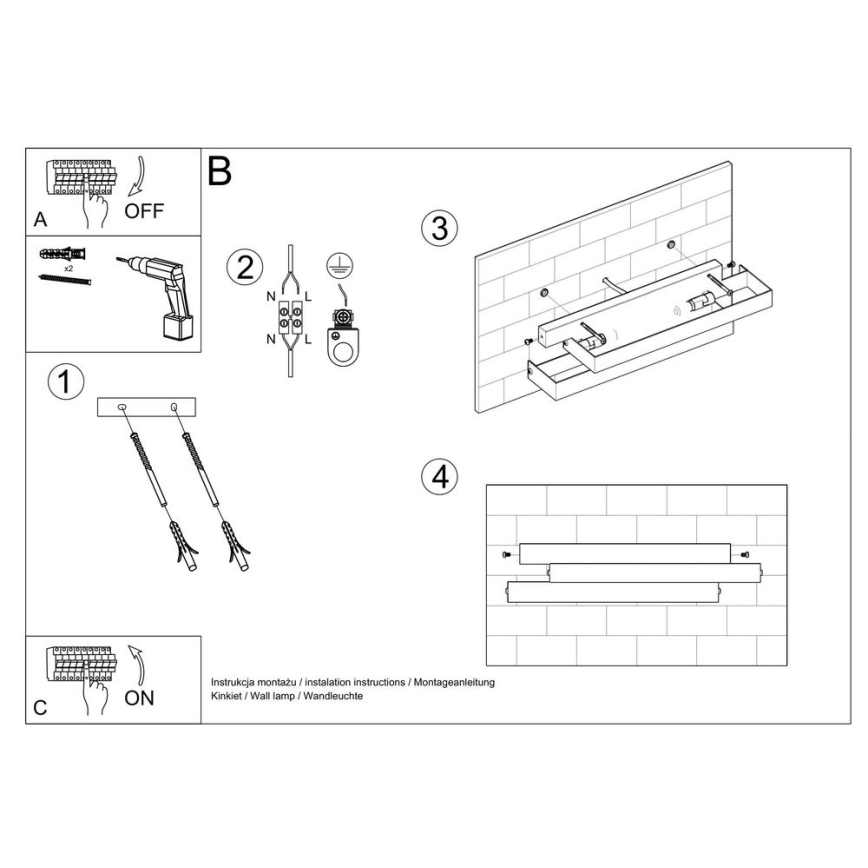 A
OFF

x2

B

1

2

N L
N L

3

4

C
ON

Instrukcja montażu / instalation instructions / Montageanleitung
Kinkiet / Wall lamp / Wandleuchte