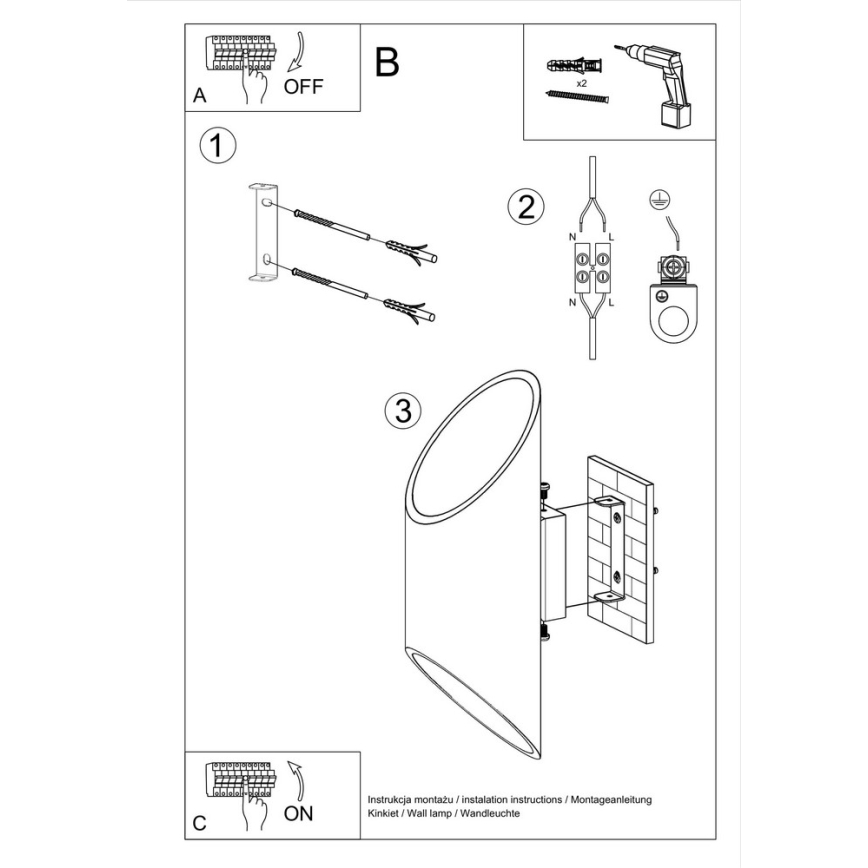 A
OFF

B

x2

1

2

N
L
N
L

3

C
ON

Instrukcja montażu / instalation instructions / Montageanleitung
Kinkiet / Wall lamp / Wandleuchte