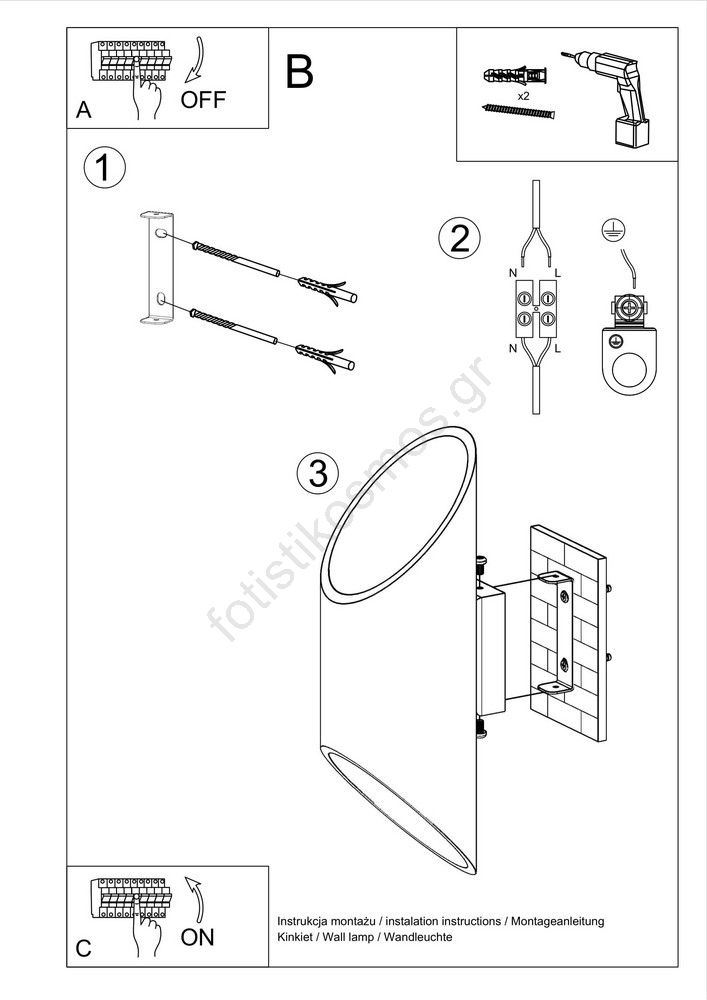 A OFF

B

x2

1

2

N L

N L

3

fotistikosmos.gr

C ON

Instrukcja montażu / instalation instructions / Montageanleitung
Kinkiet / Wall lamp / Wandleuchte