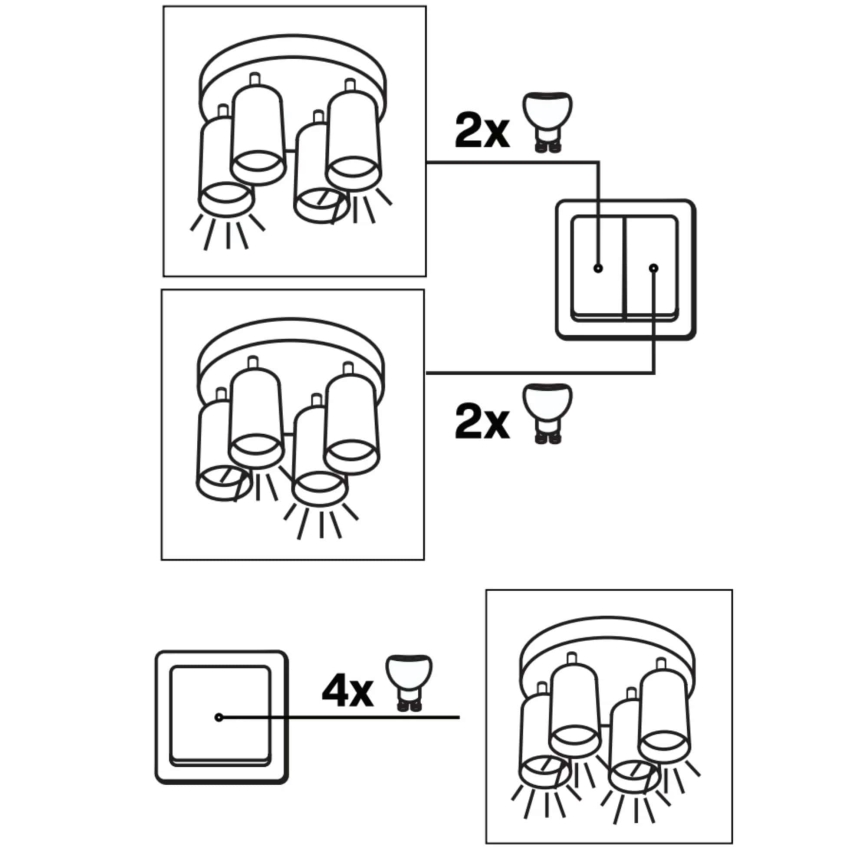 2x

2x

4x