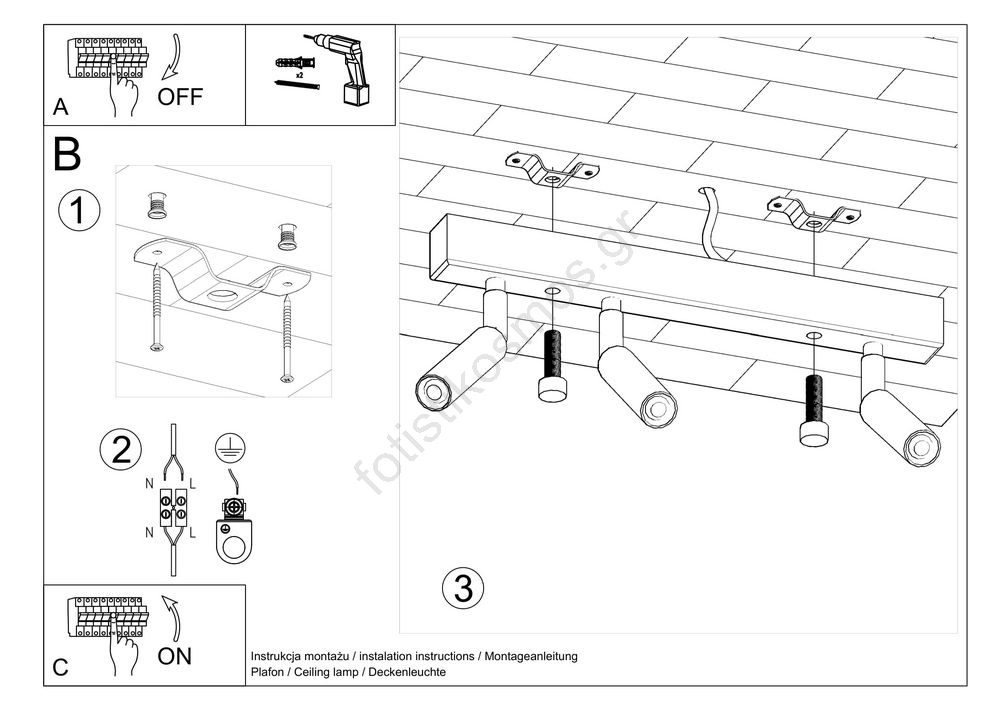 A
OFF

x2

B

1

2

N L

N L

3

fotistikosmos.gr

C
ON

Instrukcja montażu / instalation instructions / Montageanleitung
Plafon / Ceiling lamp / Deckenleuchte