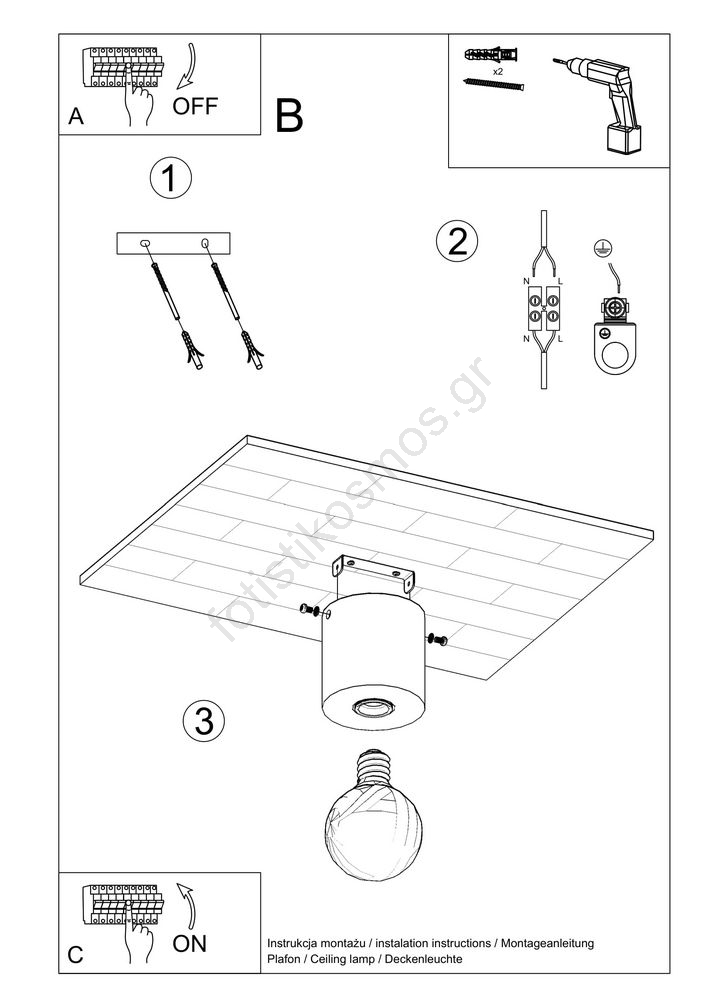 A
OFF

B

x2

1

2

N
L
N
L

fotistikosmos.gr

3

C
ON

Instrukcja montażu / instalation instructions / Montageanleitung
Plafon / Ceiling lamp / Deckenleuchte