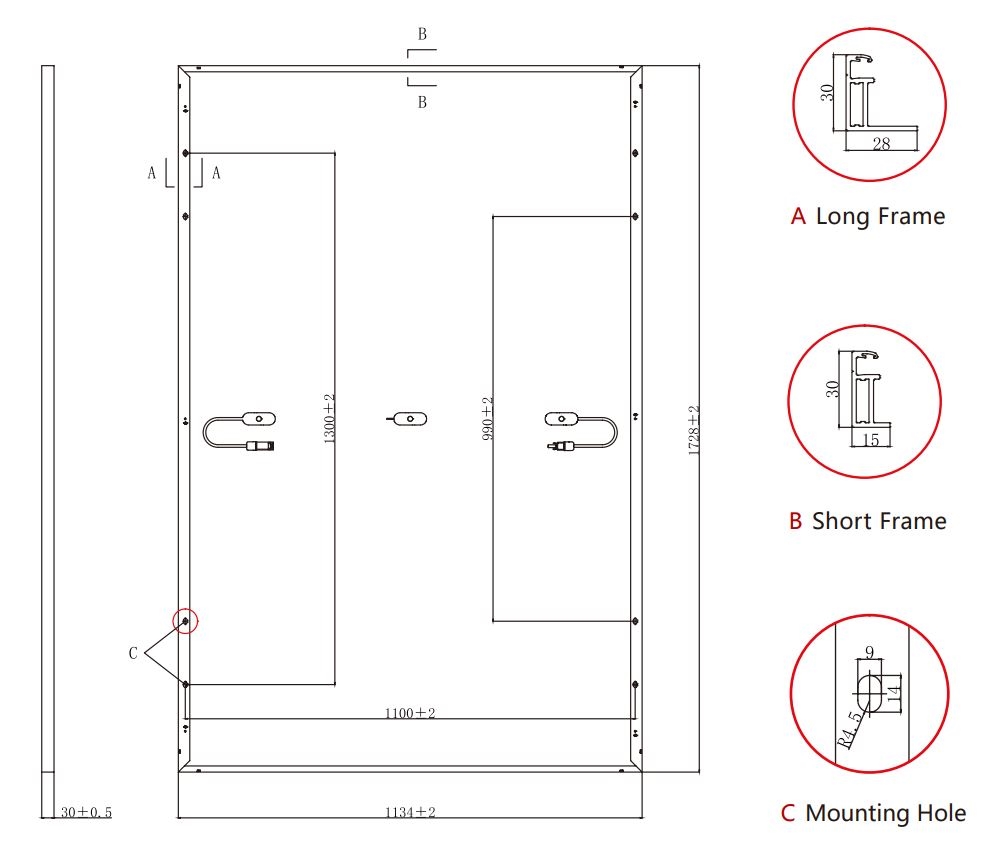 B
B
A
A
1300±2
990±2
1728±2
C
1100±2
30±0.5
1134±2
30
28
A Long Frame
30
15
B Short Frame
9
14
R4.5
C Mounting Hole