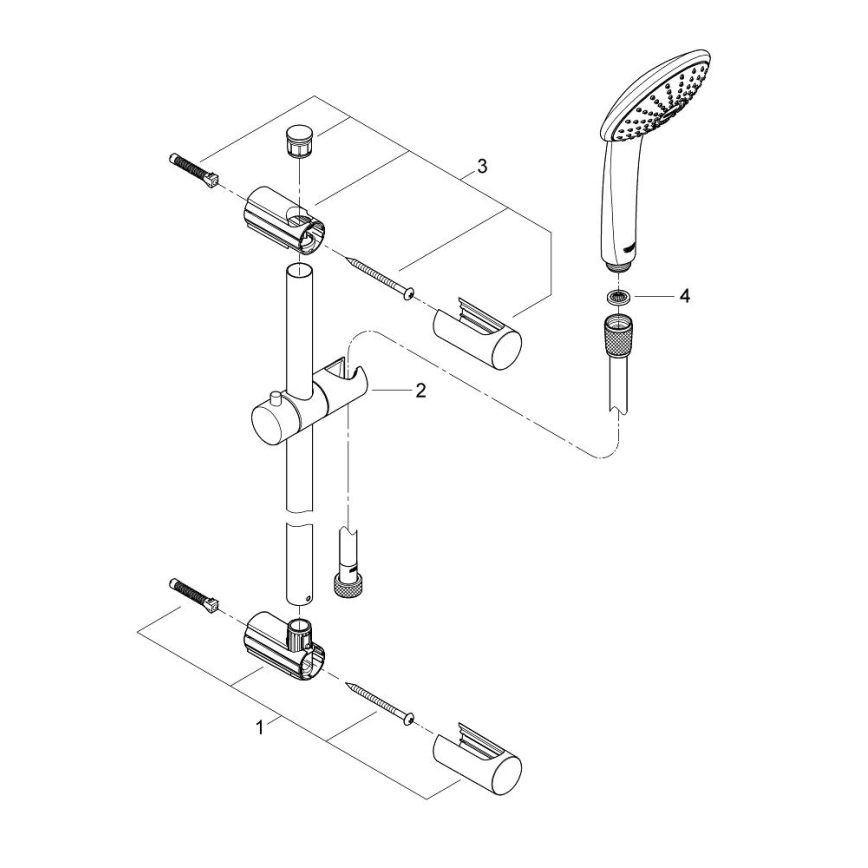 3

4

2

1