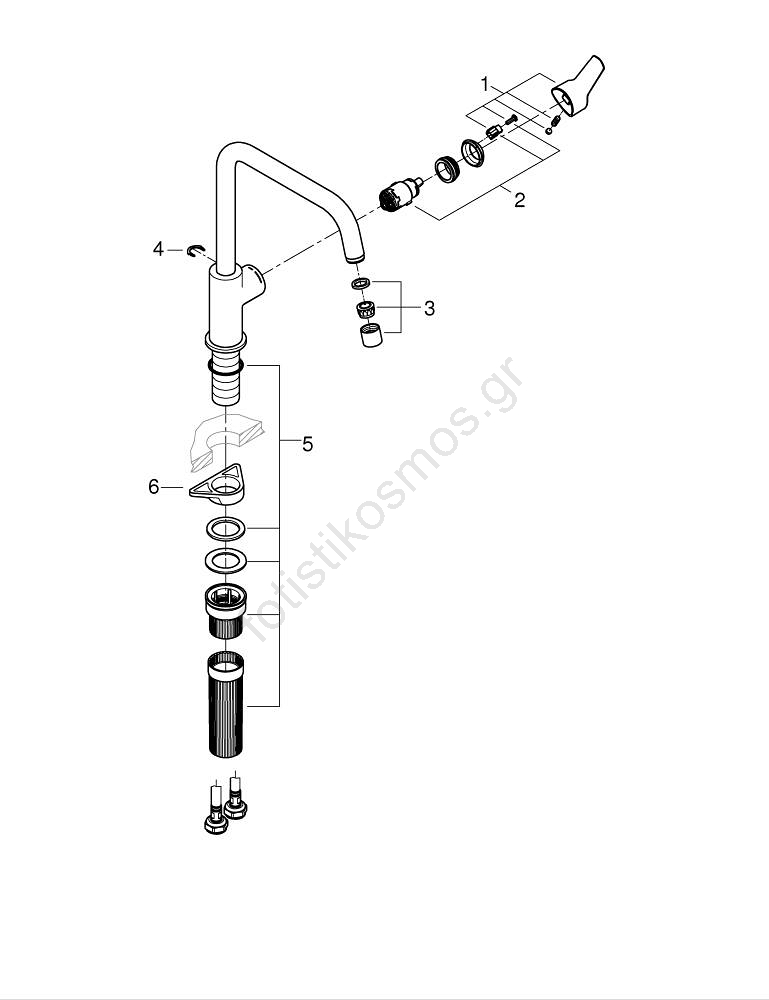 1
2
4
3
5
6
fotistikosmos.gr