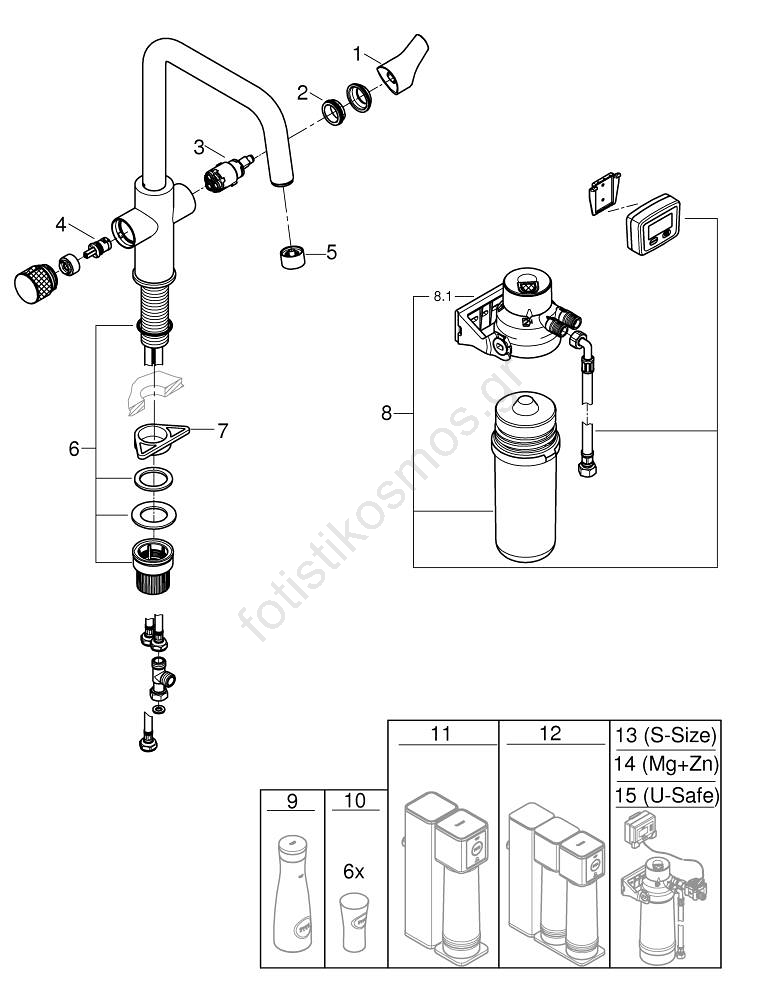 1
2
3
4
5
6
7
8.1
8
fotistikosmos.gr
9
10
6x
11
12
13 (S-Size)
14 (Mg+Zn)
15 (U-Safe)