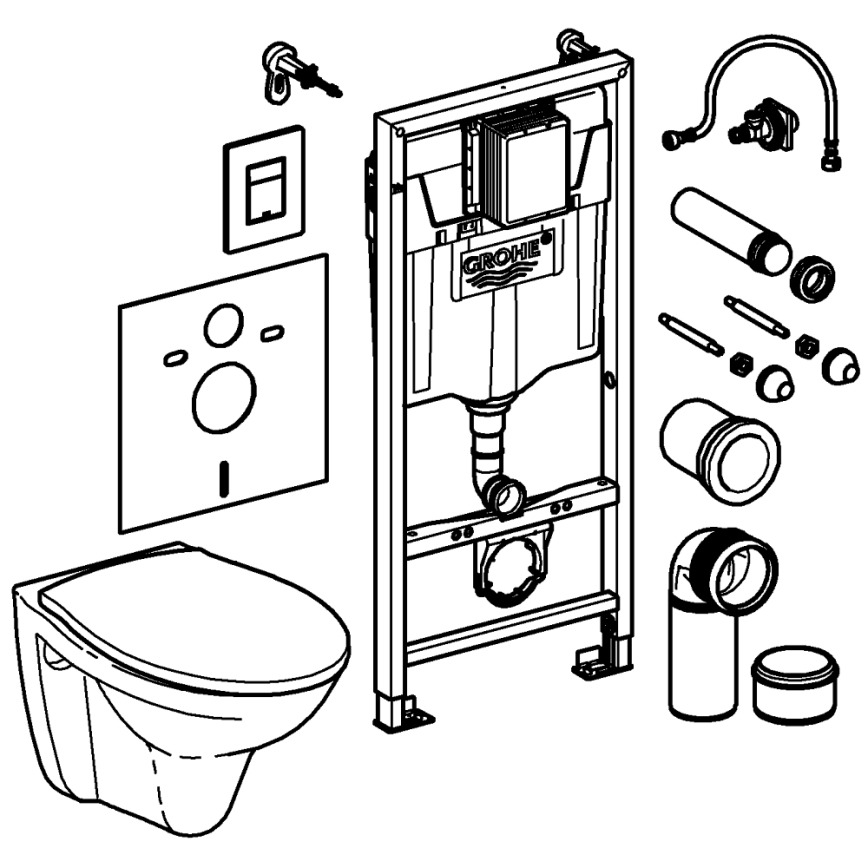 GROHE