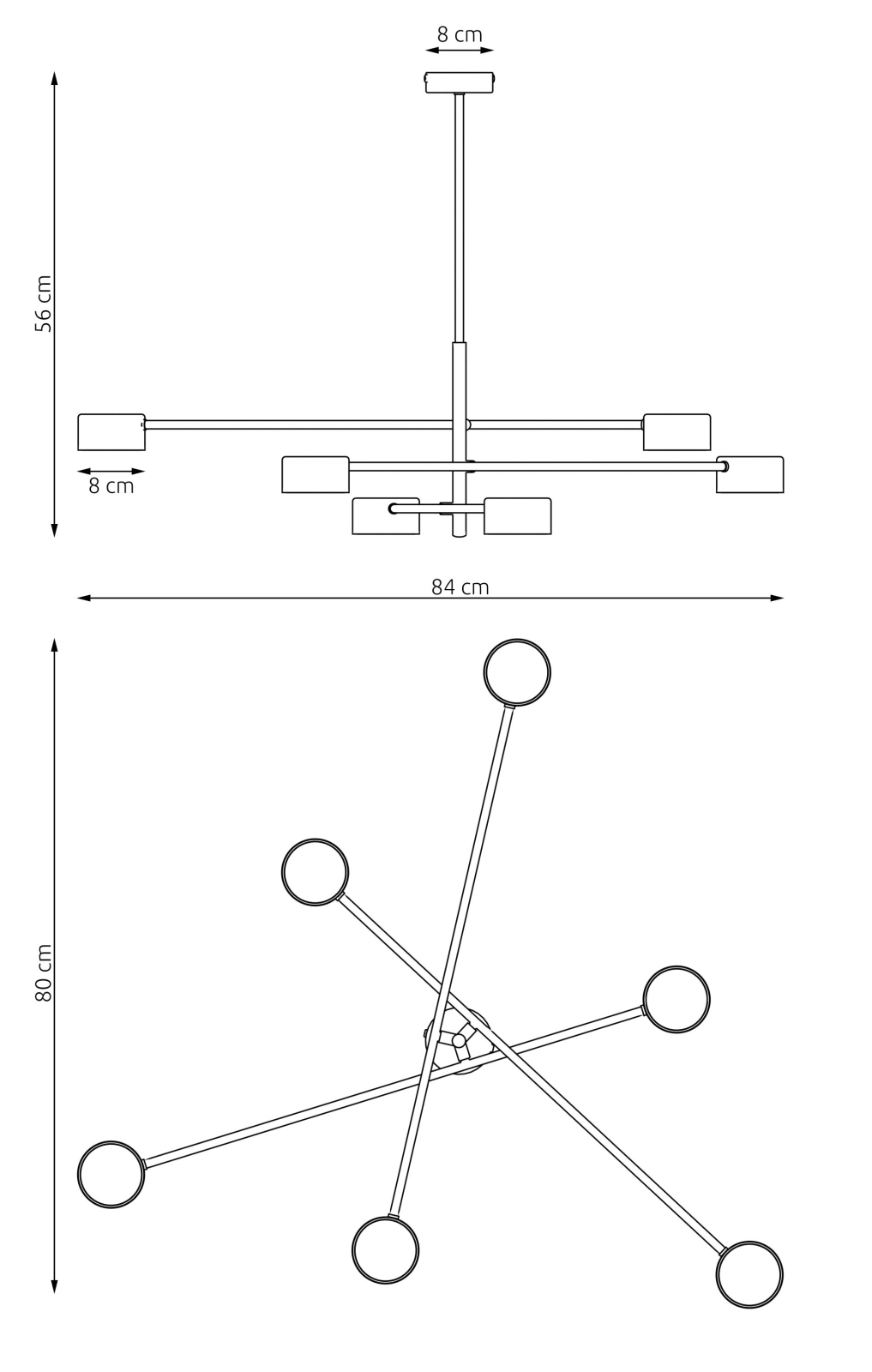 8 cm

56 cm

8 cm

84 cm

80 cm