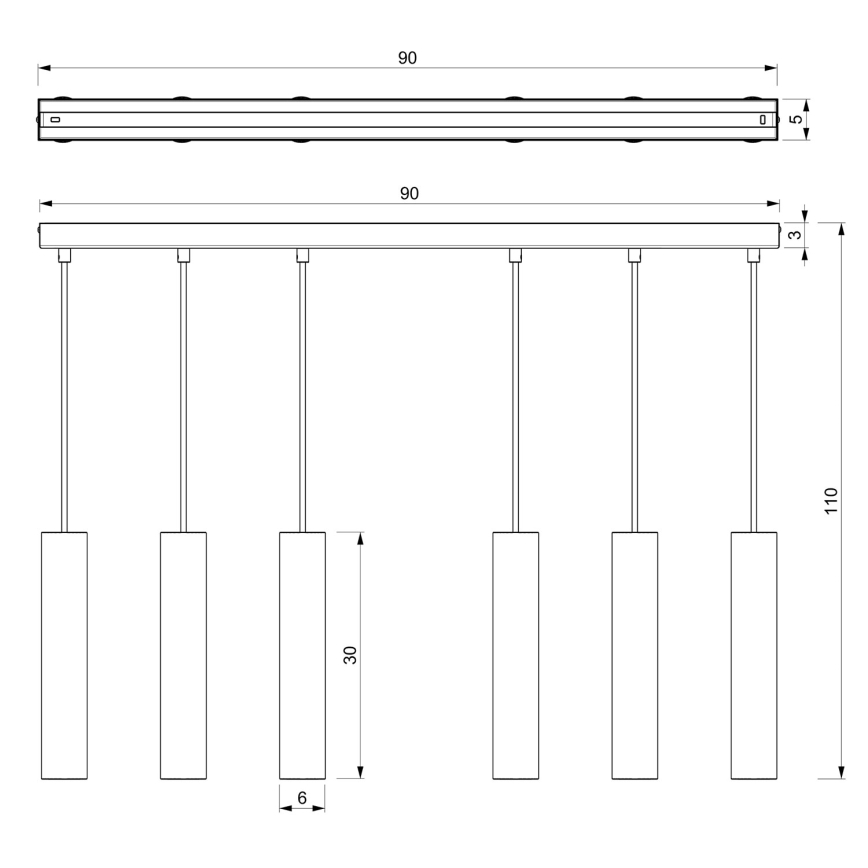 90

5

90

3

110

30

6