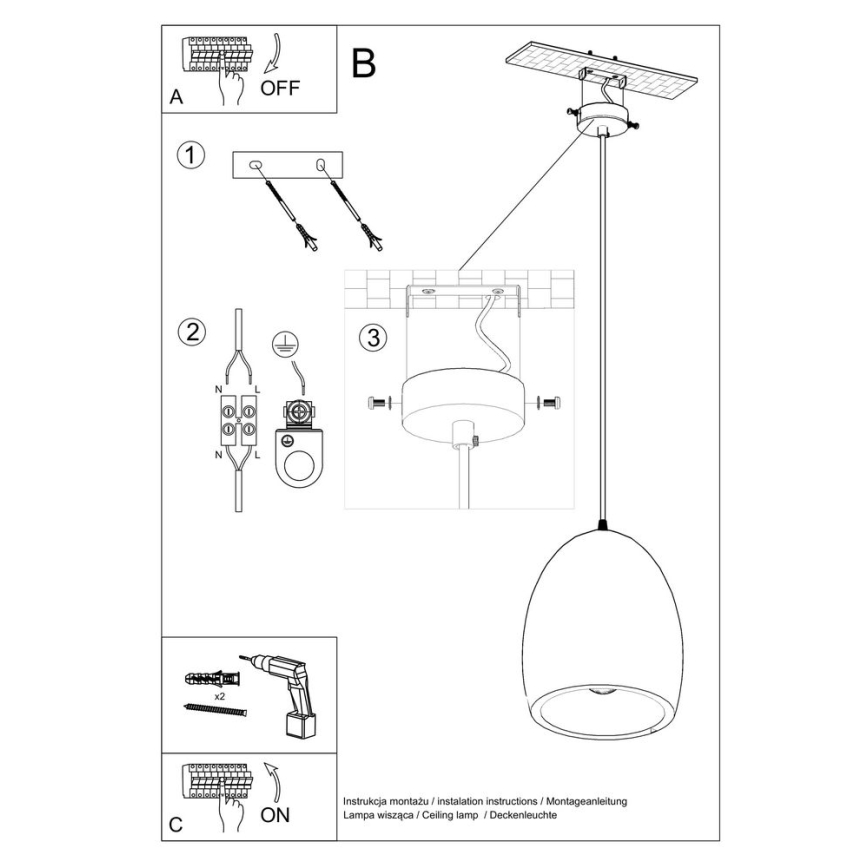 A
OFF

B

1

2

N L

N L

3

x2

C
ON

Instrukcja montażu / instalation instructions / Montageanleitung
Lampa wisząca / Ceiling lamp / Deckenleuchte