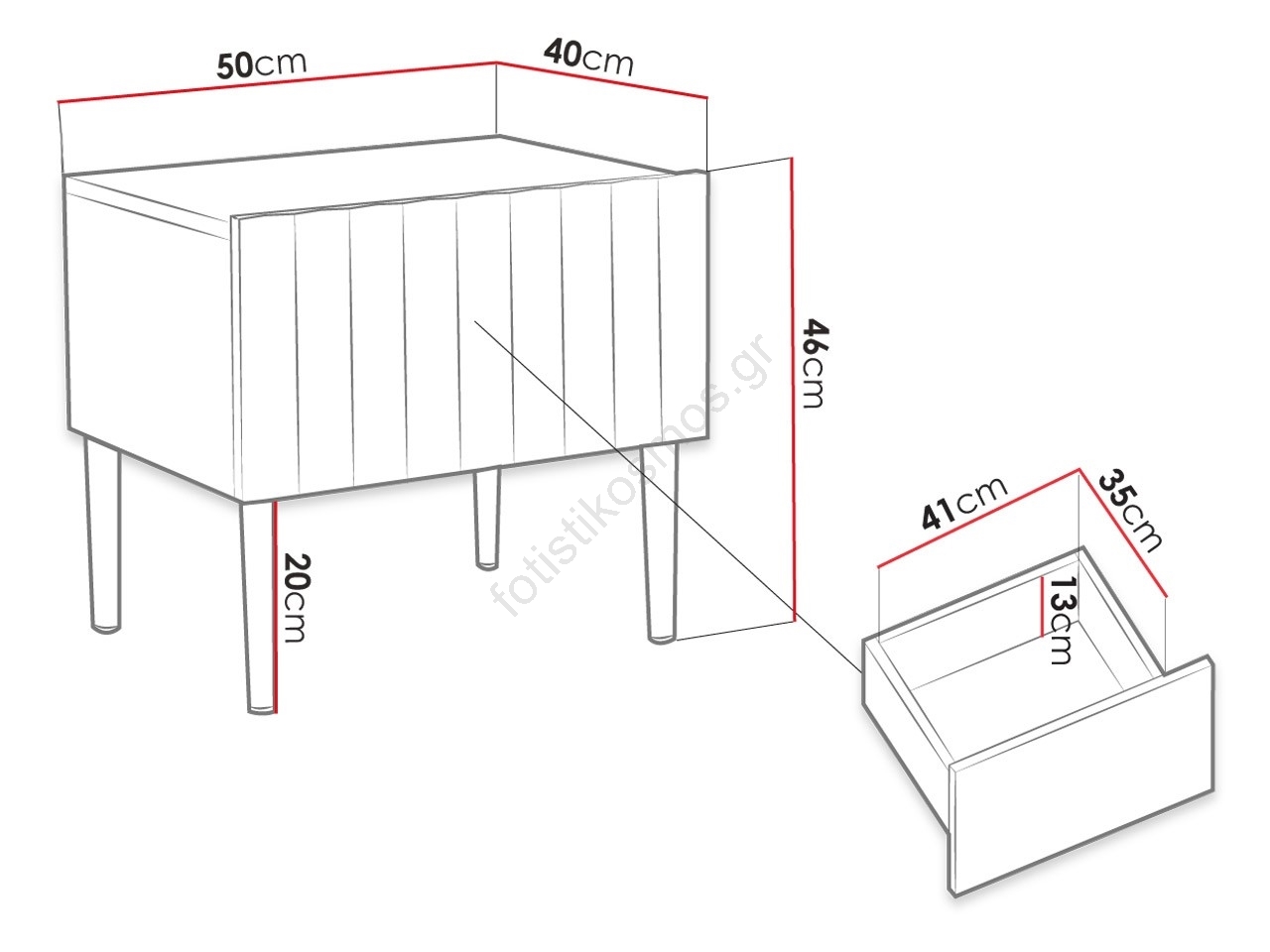 50cm
40cm
46cm
20cm
fotistikosmos.gr
41cm
35cm
13cm