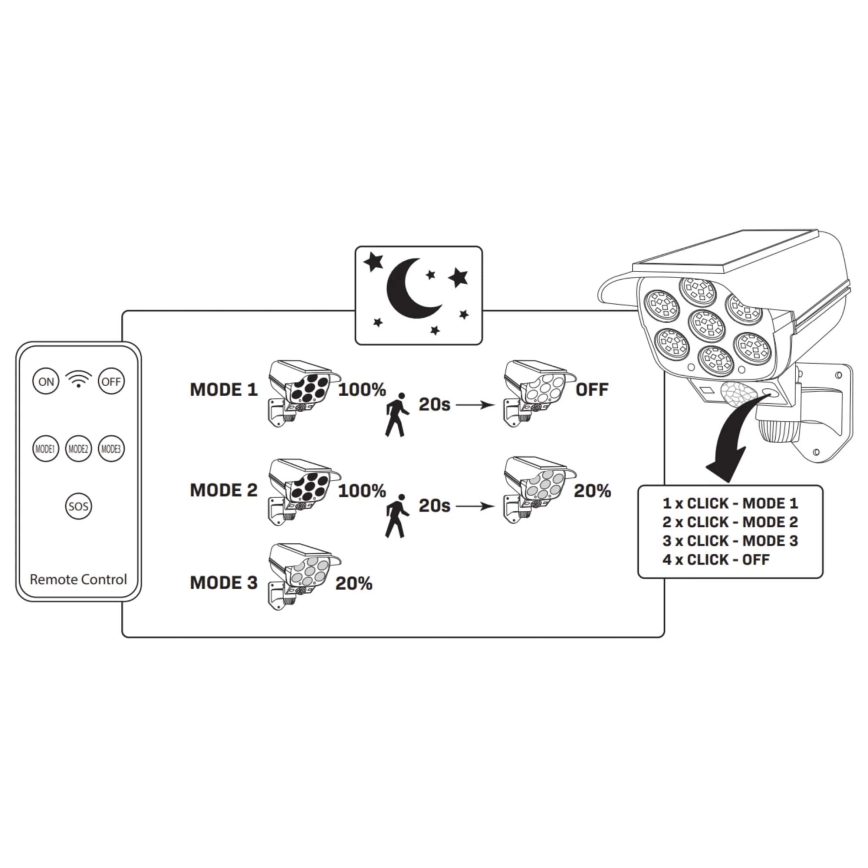 ON OFF

MODE1 MODE2 MODE3

SOS

Remote Control

MODE 1 100% 20s OFF

MODE 2 100% 20s 20%

MODE 3 20%

1 x CLICK - MODE 1
2 x CLICK - MODE 2
3 x CLICK - MODE 3
4 x CLICK - OFF