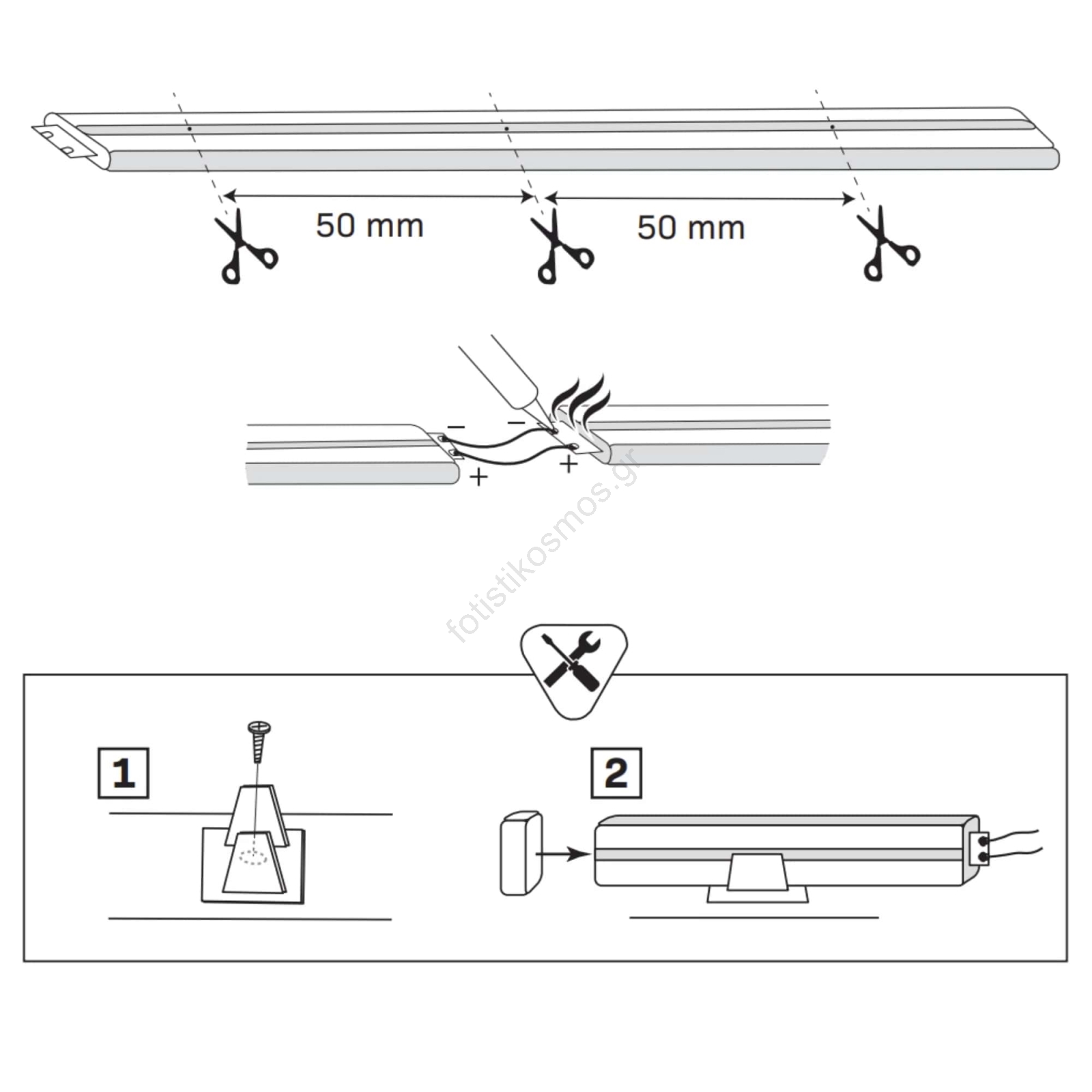 50 mm

50 mm

−

−

+

+

fotistikosmos.gr

1

2