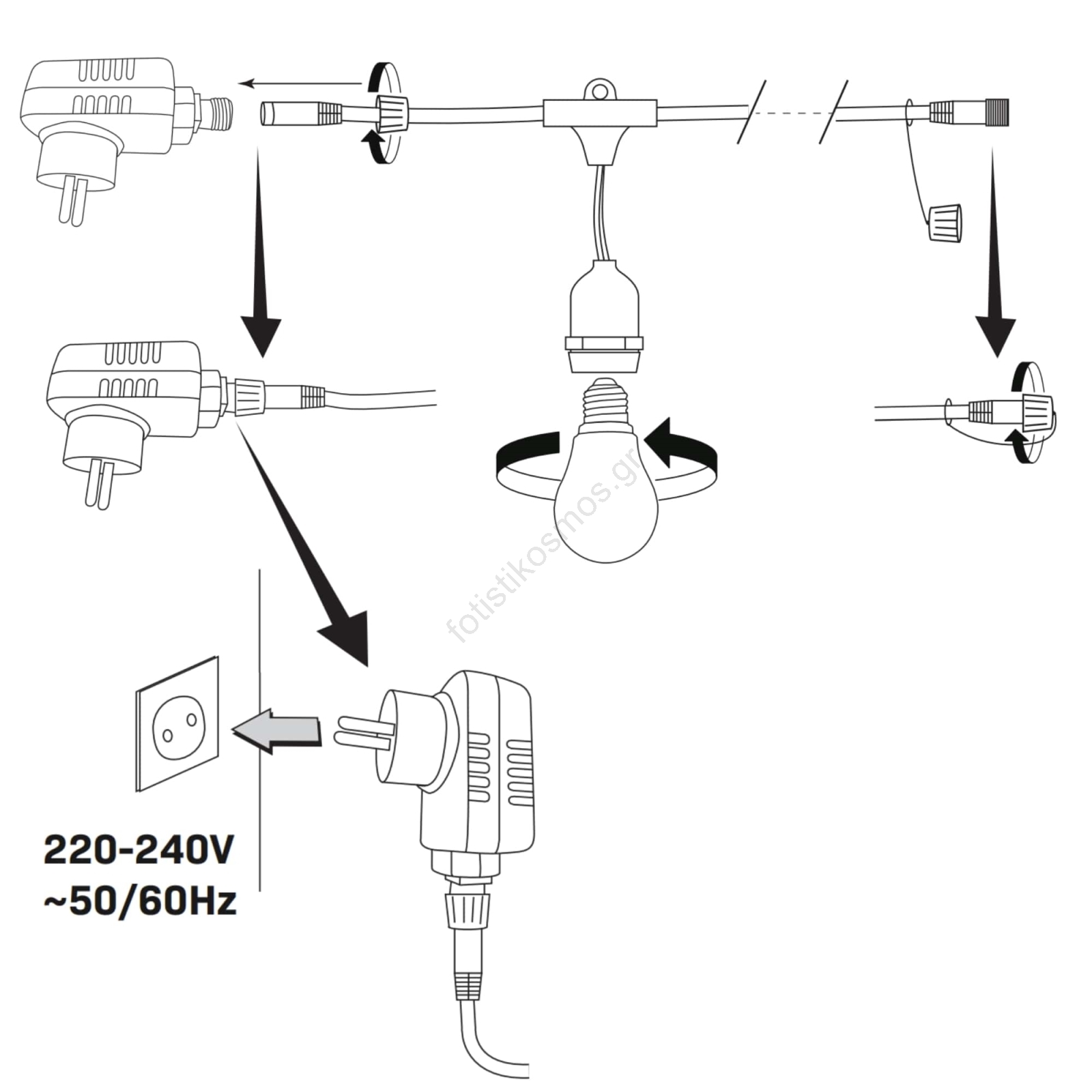 fotistikosmos.gr

220-240V
~50/60Hz