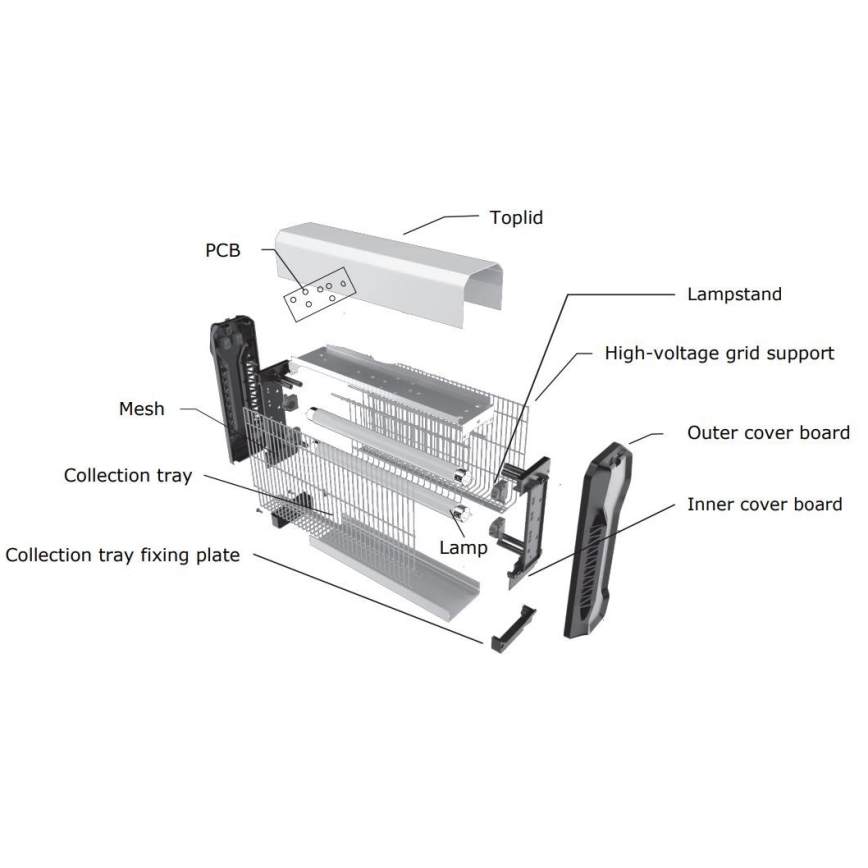 Toplid

PCB

Lampstand

High-voltage grid support

Mesh

Outer cover board

Collection tray

Inner cover board

Lamp

Collection tray fixing plate