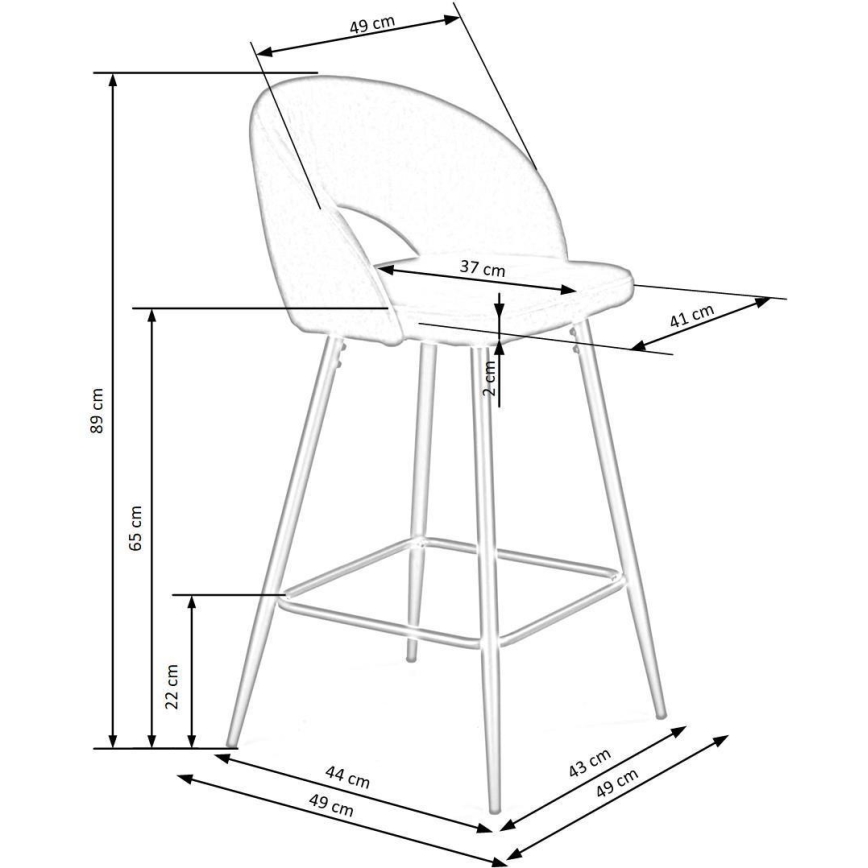 49 cm
37 cm
41 cm
2 cm
89 cm
65 cm
22 cm
44 cm
49 cm
43 cm
49 cm