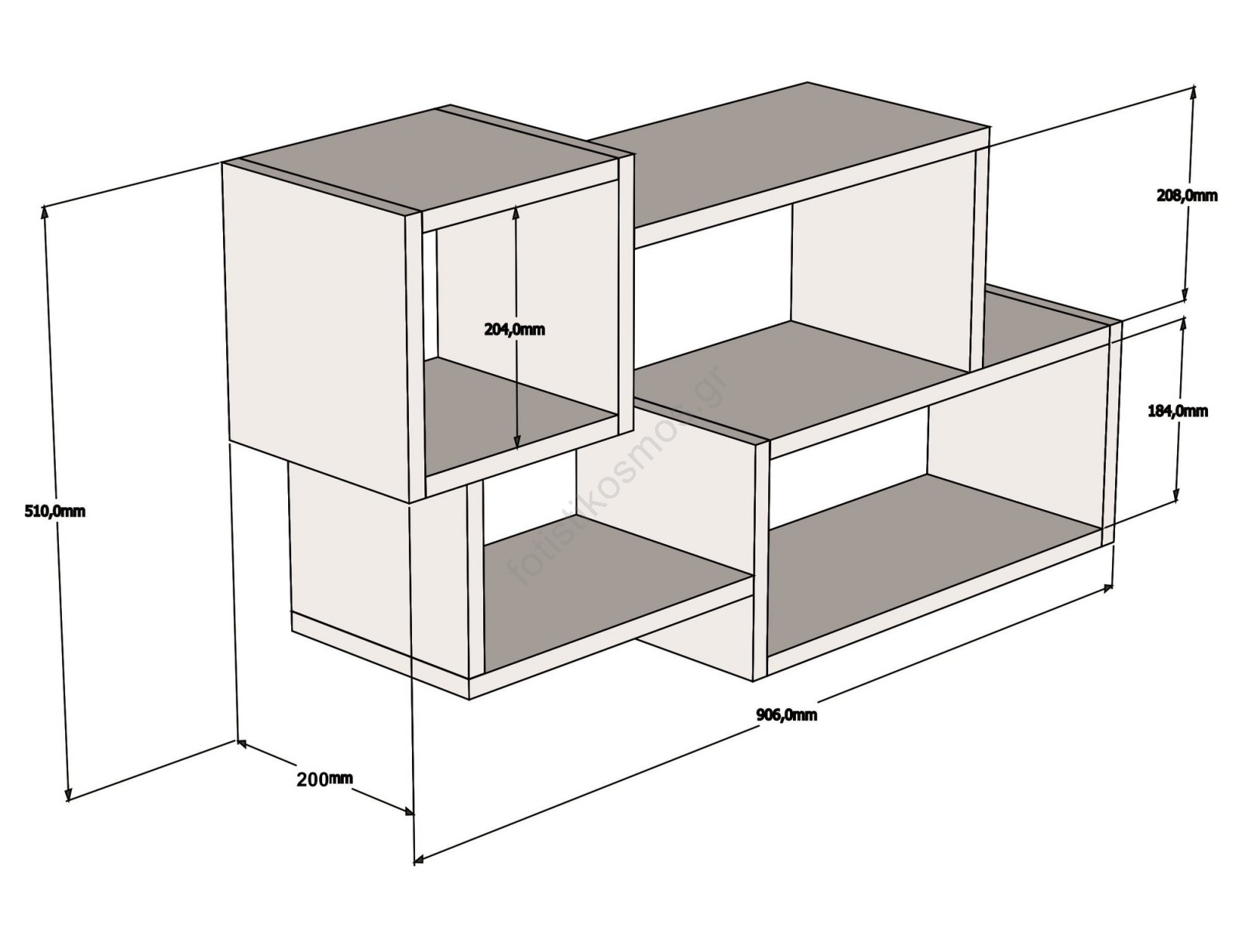 208,0mm

204,0mm

184,0mm

510,0mm

fotistikosmos.gr

906,0mm

200mm