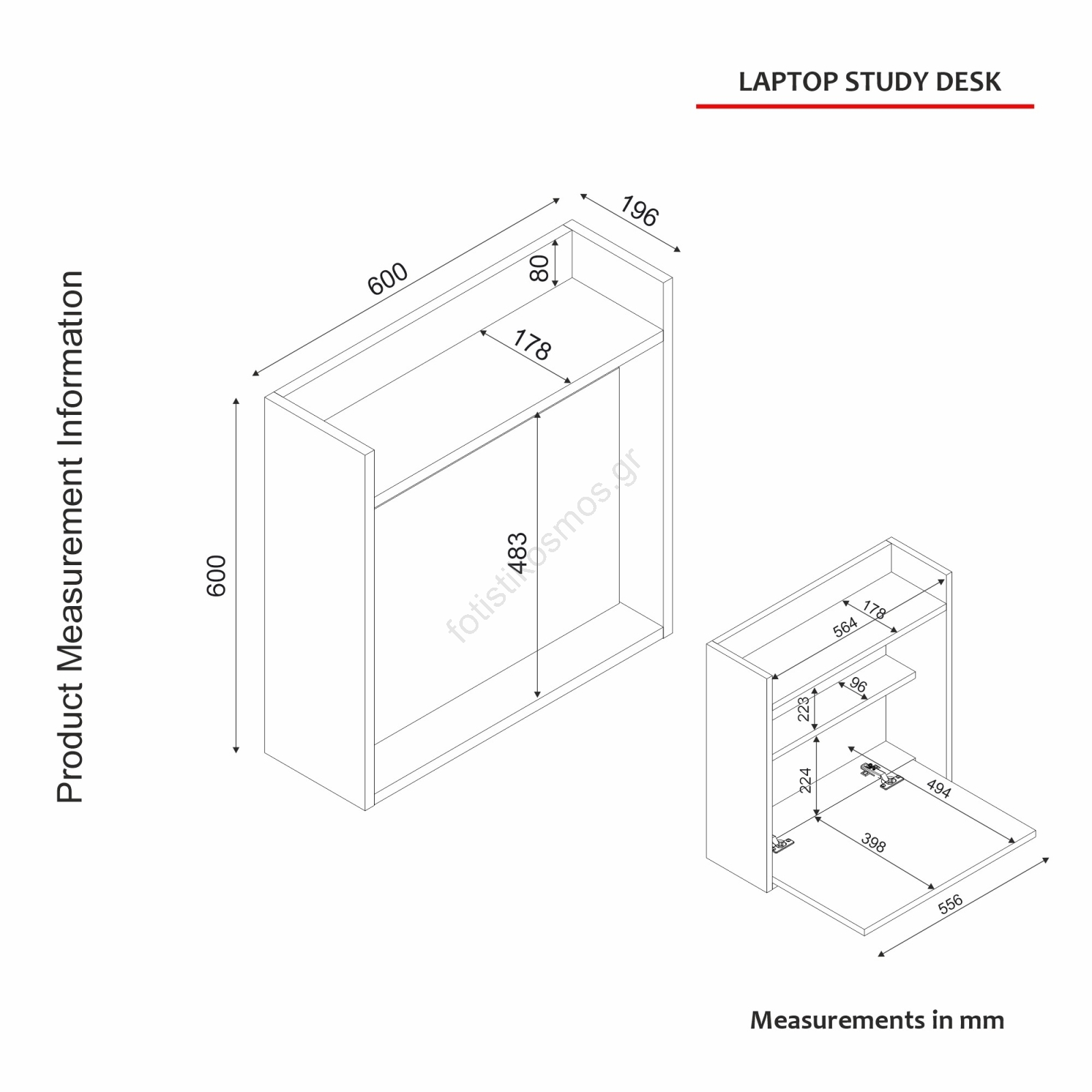 LAPTOP STUDY DESK

Product Measurement Information

600

196

80

178

600

483

fotistikosmos.gr

178

564

96

223

224

494

398

556

Measurements in mm