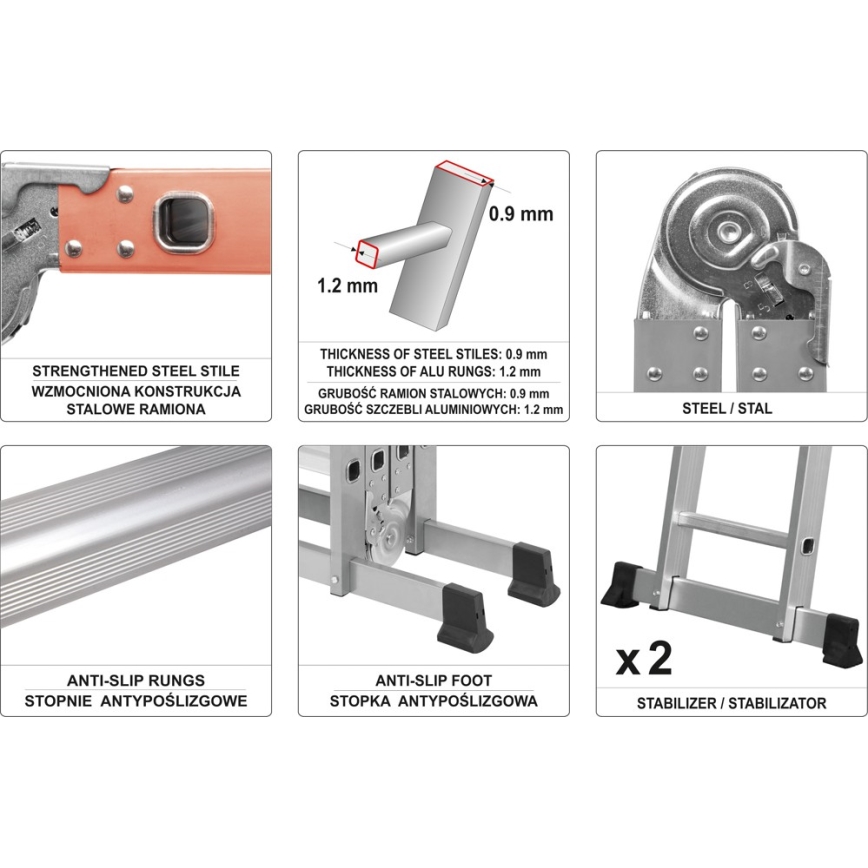 STRENGTHENED STEEL STILE
WZMOCNIONA KONSTRUKCJA STALOWE RAMIONA

0.9 mm
1.2 mm

THICKNESS OF STEEL STILES: 0.9 mm
THICKNESS OF ALU RUNGS: 1.2 mm
GRUBOŚĆ RAMION STALOWYCH: 0.9 mm
GRUBOŚĆ SZCZEBLI ALUMINIOWYCH: 1.2 mm

STEEL / STAL

ANTI-SLIP RUNGS
STOPNIE ANTYPOŚLIZGOWE

ANTI-SLIP FOOT
STOPKA ANTYPOŚLIZGOWA

x 2

STABILIZER / STABILIZATOR