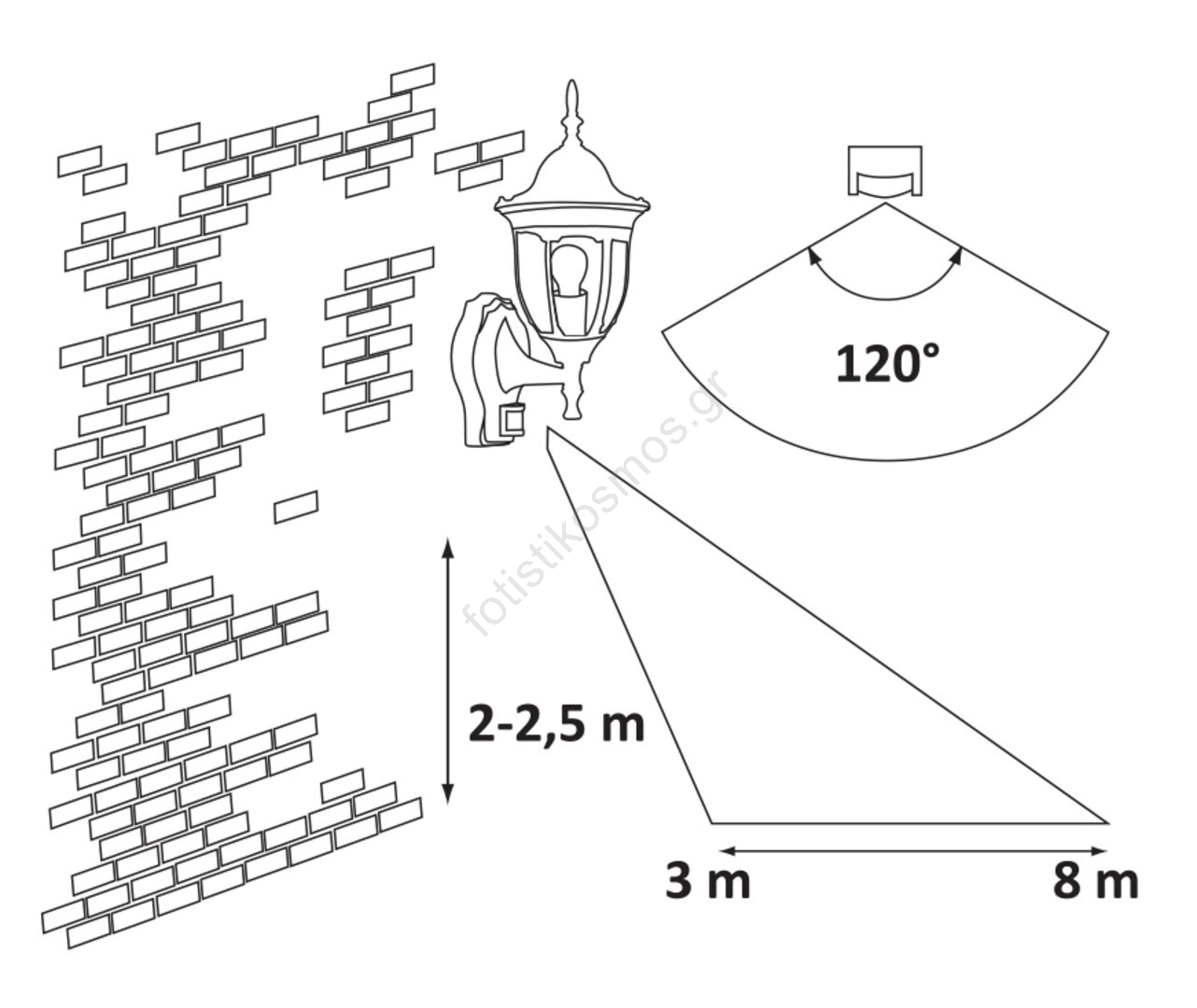 120°

fotistikosmos.gr

2-2,5 m

3 m

8 m