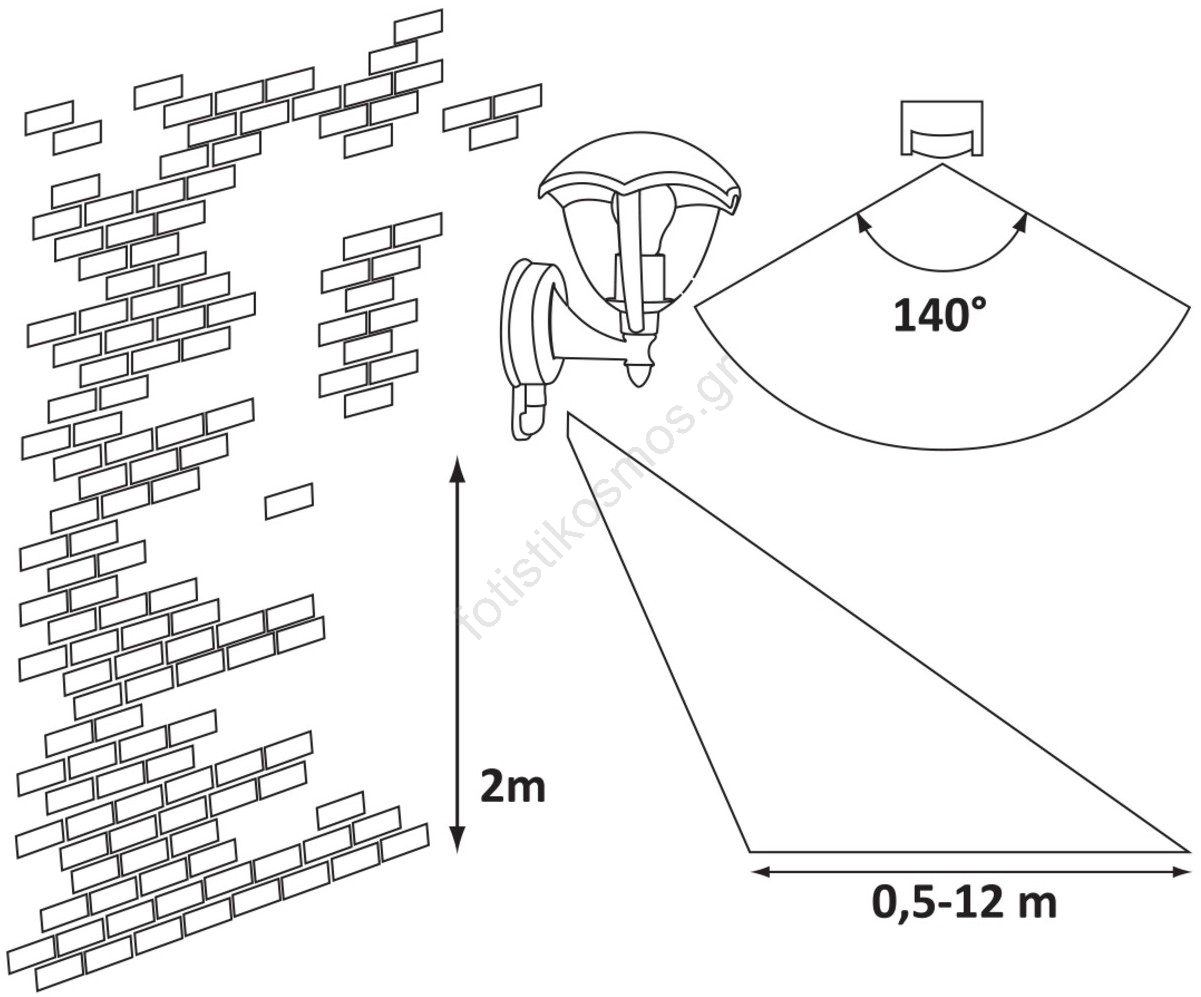 140°

fotistikosmos.gr

2m

0,5-12 m