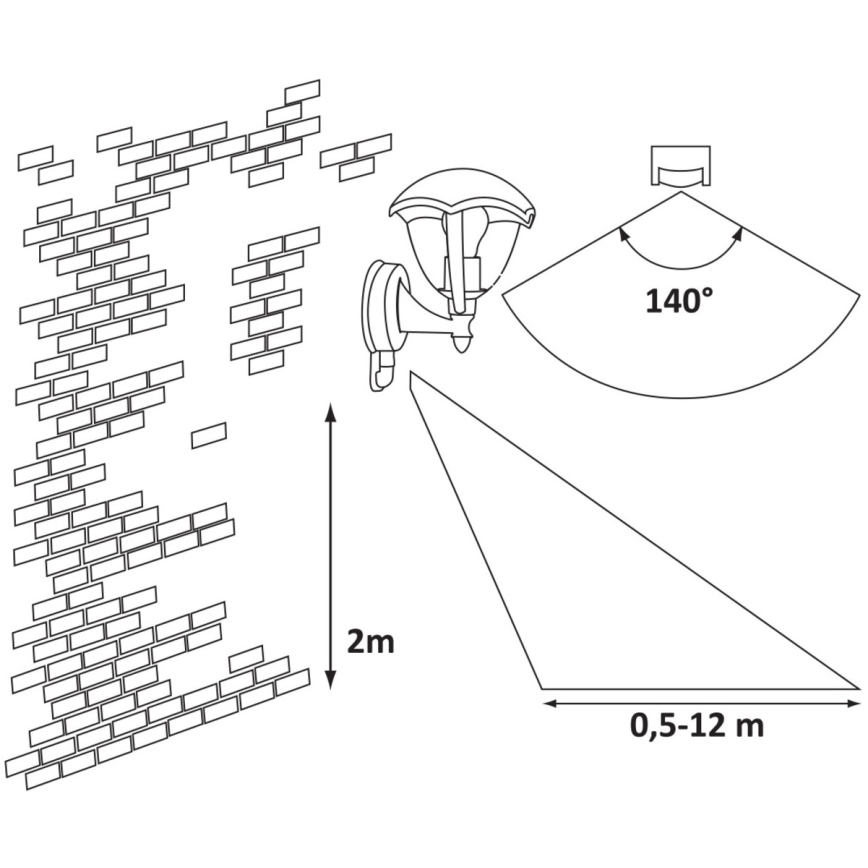 140°

2m

0,5-12 m