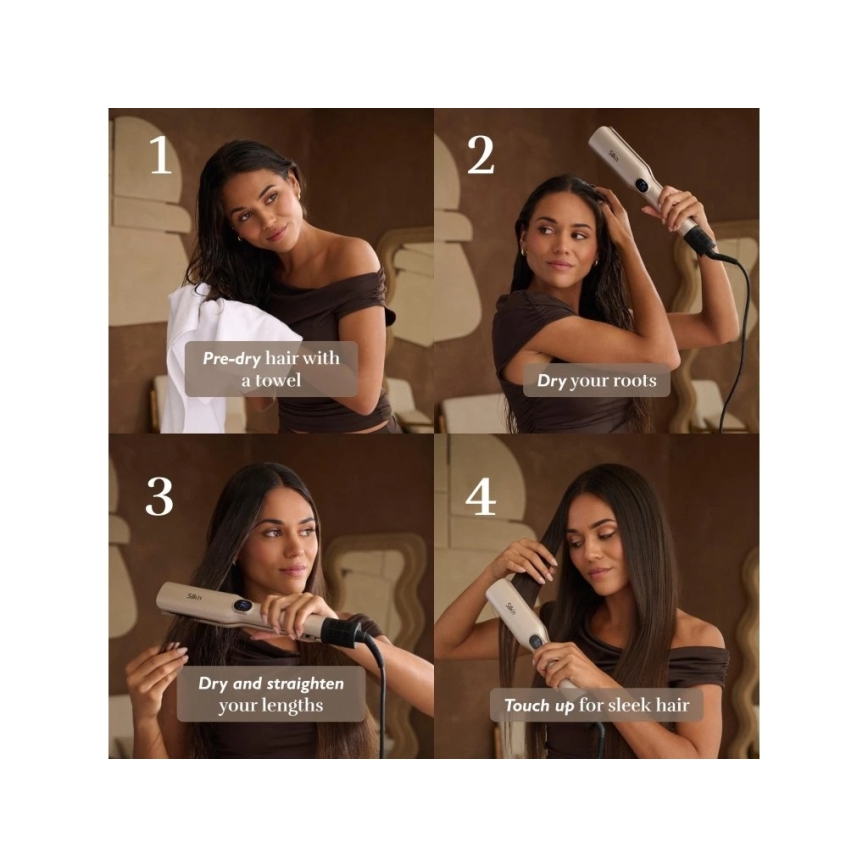 1

Pre-dry hair with a towel

2

Silk'n

Dry your roots

3

Silk'n

Dry and straighten your lengths

4

Silk'n

Touch up for sleek hair