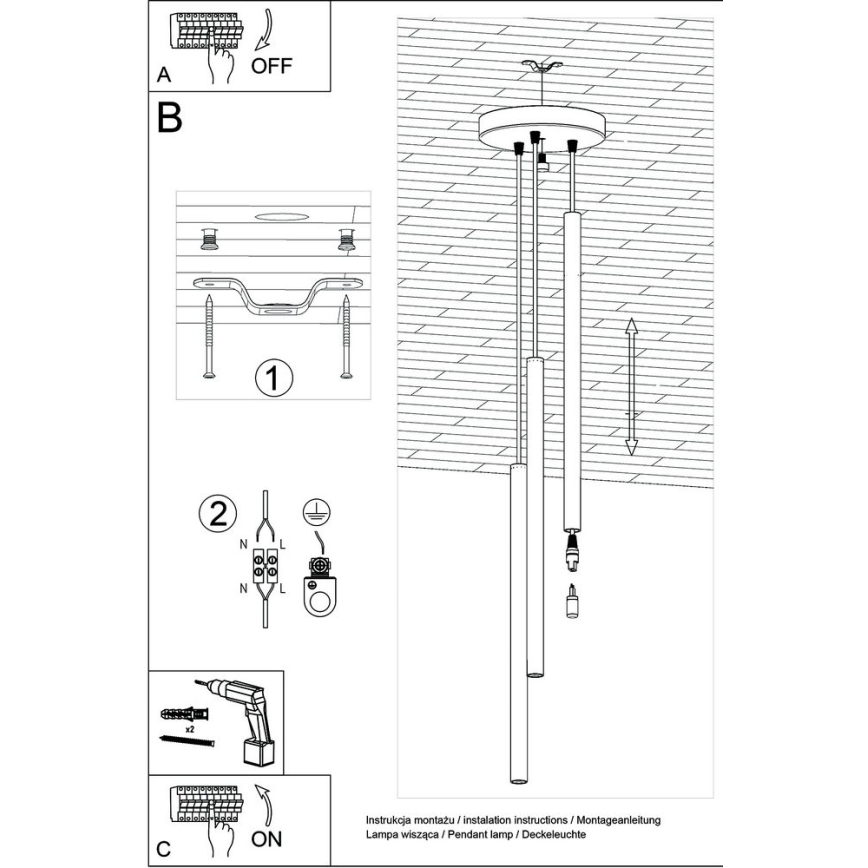 A
OFF
B
1
2
N L
N L
x2
C
ON
Instrukcja montażu / instalation instructions / Montageanleitung
Lampa wisząca / Pendant lamp / Deckeleuchte