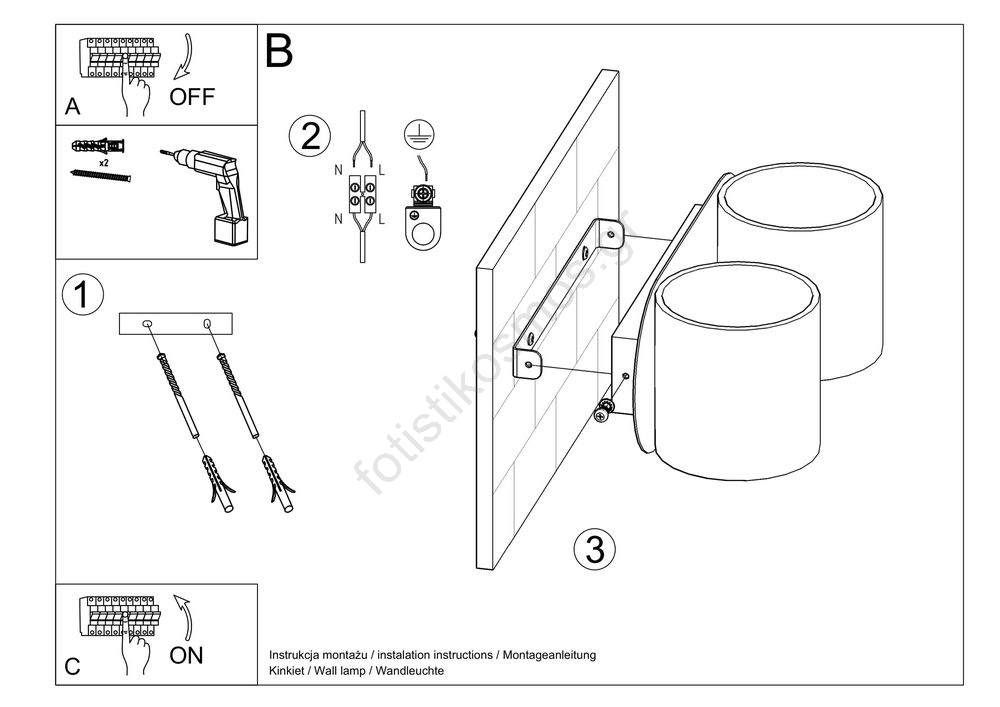 A
OFF

x2

B

2

N
L
N
L

1

3

fotistikosmos.gr

C
ON

Instrukcja montażu / instalation instructions / Montageanleitung
Kinkiet / Wall lamp / Wandleuchte