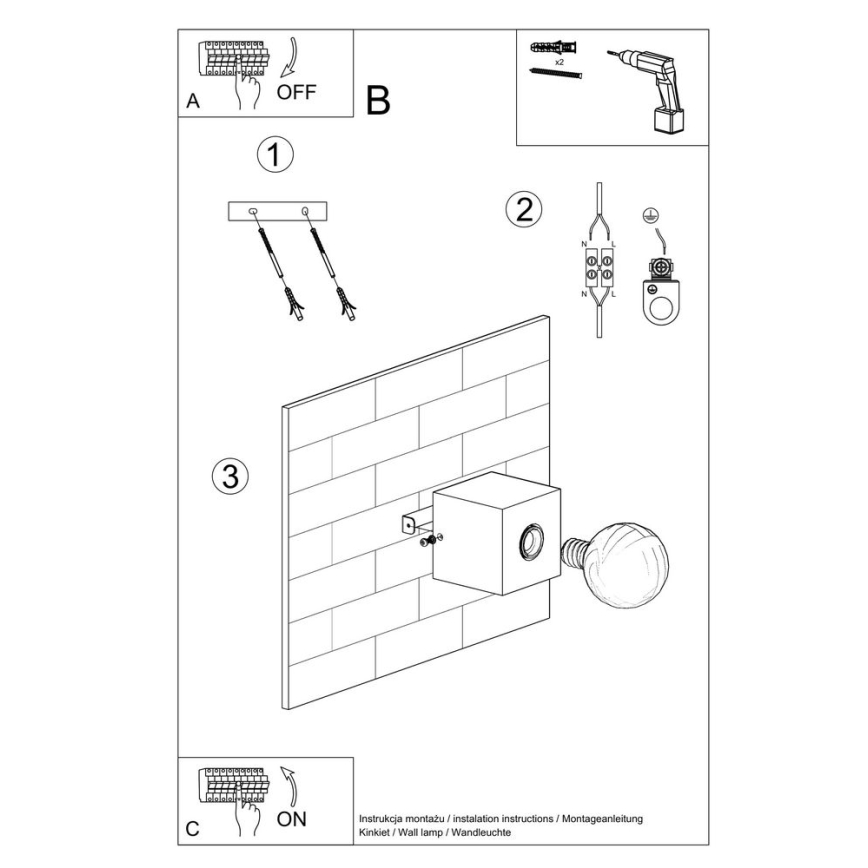 A OFF

B

x2

1

2

N L
N L

3

C ON

Instrukcja montażu / instalation instructions / Montageanleitung
Kinkiet / Wall lamp / Wandleuchte