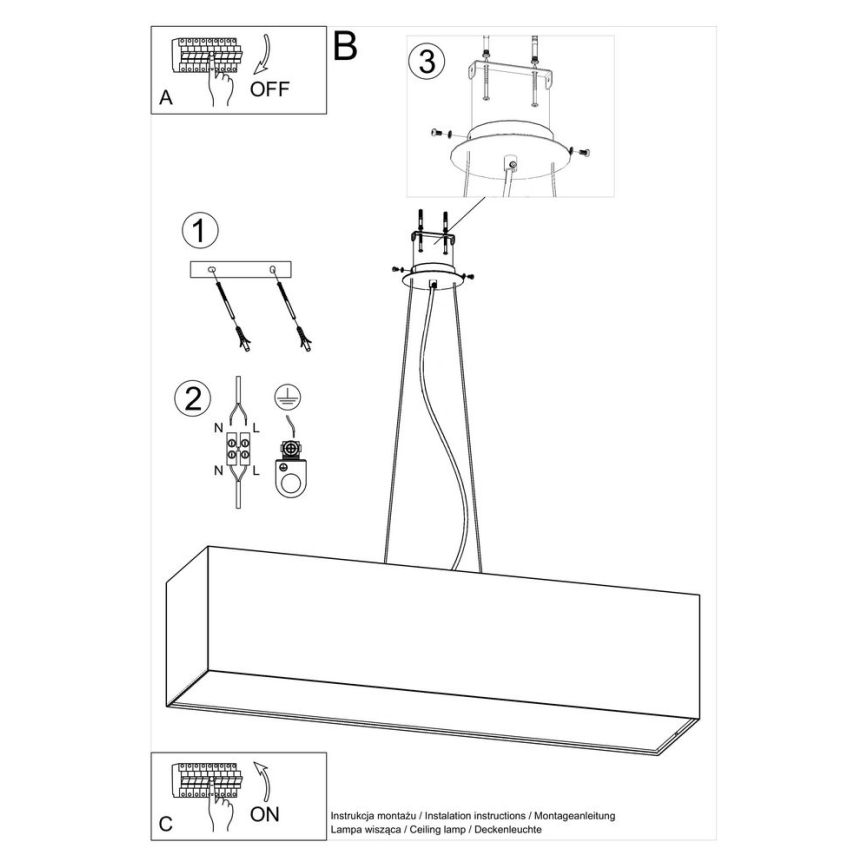 A OFF

B

3

1

2

N L

N L

C ON

Instrukcja montażu / Instalation instructions / Montageanleitung
Lampa wisząca / Ceiling lamp / Deckenleuchte