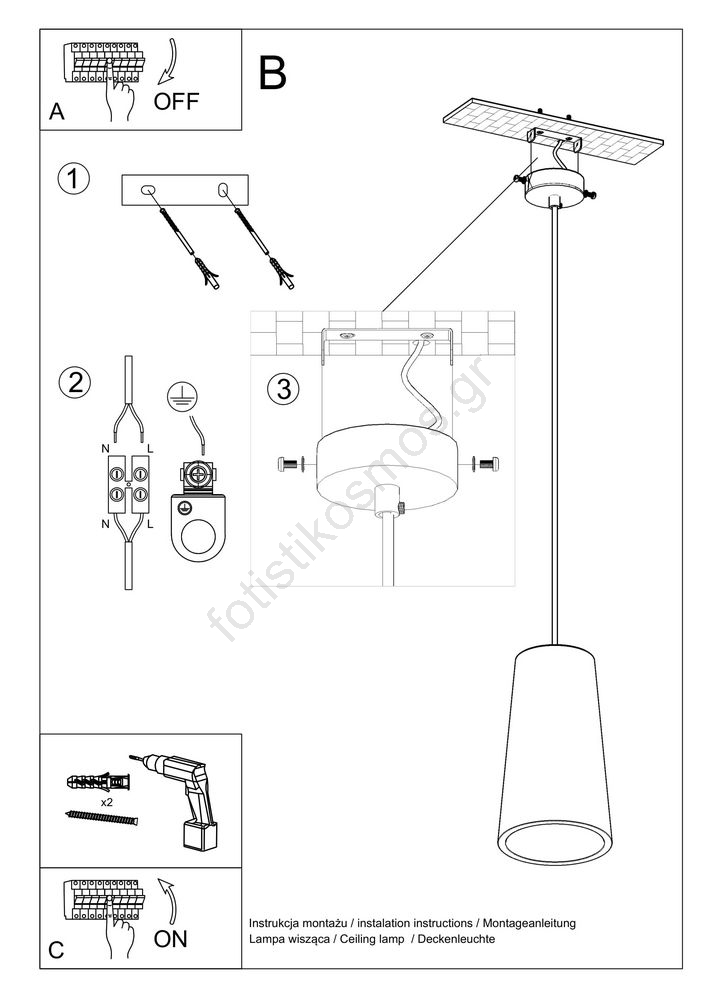 A
OFF

B

1

2
N L
N L

3

fotistikosmos.gr

x2

C
ON

Instrukcja montażu / instalation instructions / Montageanleitung
Lampa wisząca / Ceiling lamp / Deckenleuchte