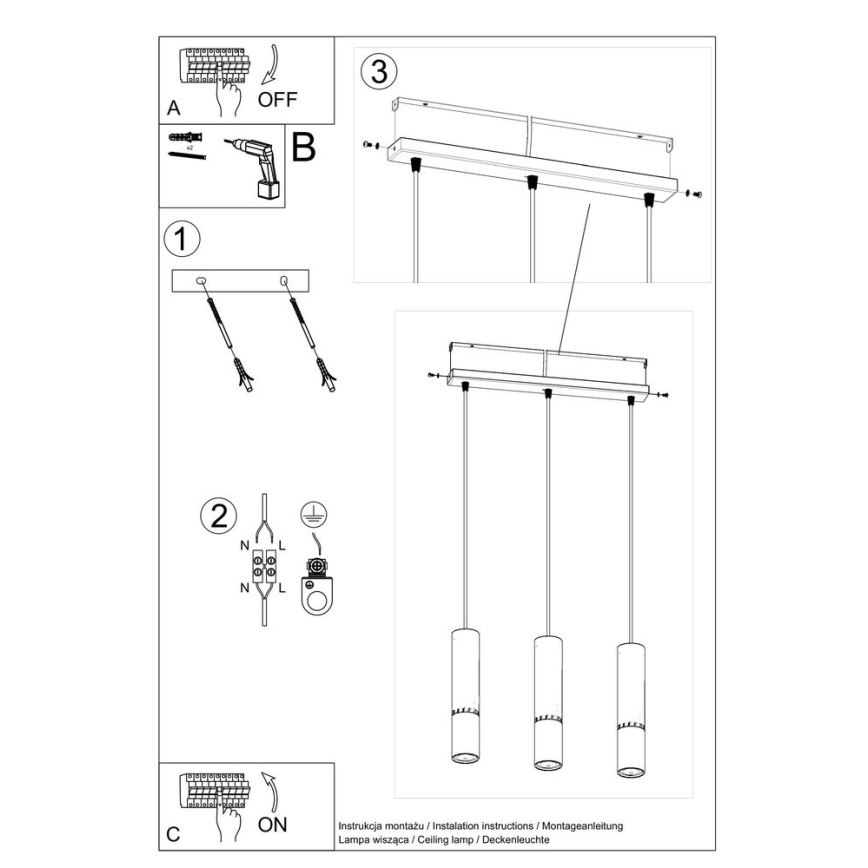 A
OFF
x2
B
1
3
2
N L
N L
C
ON
Instrukcja montażu / Instalation instructions / Montageanleitung
Lampa wisząca / Ceiling lamp / Deckenleuchte