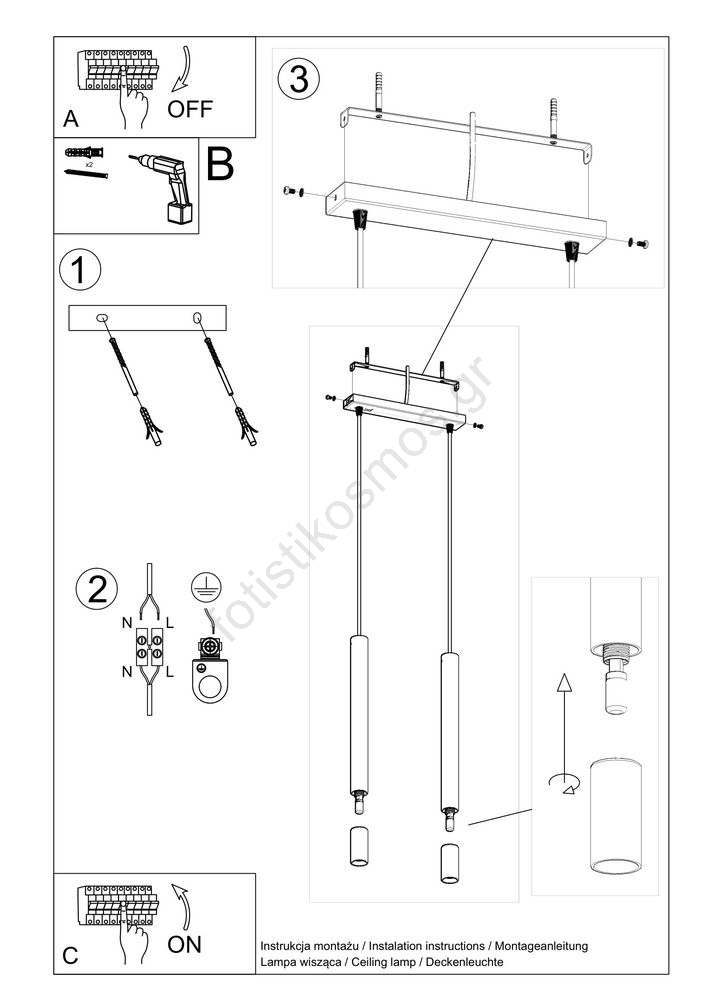 A
OFF
x2
B
1
2
N
L
N
L
3
fotistikosmos.gr
C
ON
Instrukcja montażu / Instalation instructions / Montageanleitung
Lampa wisząca / Ceiling lamp / Deckenleuchte