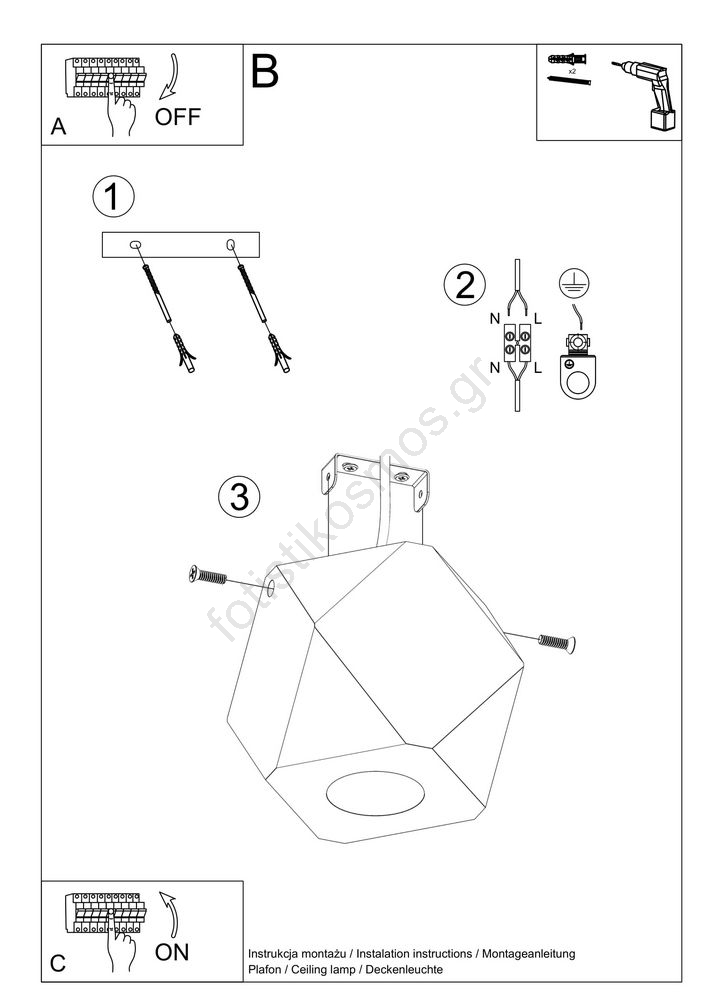 A OFF

B

x2

1

2

N L

N L

3

fotistikosmos.gr

C ON

Instrukcja montażu / Instalation instructions / Montageanleitung
Plafon / Ceiling lamp / Deckenleuchte