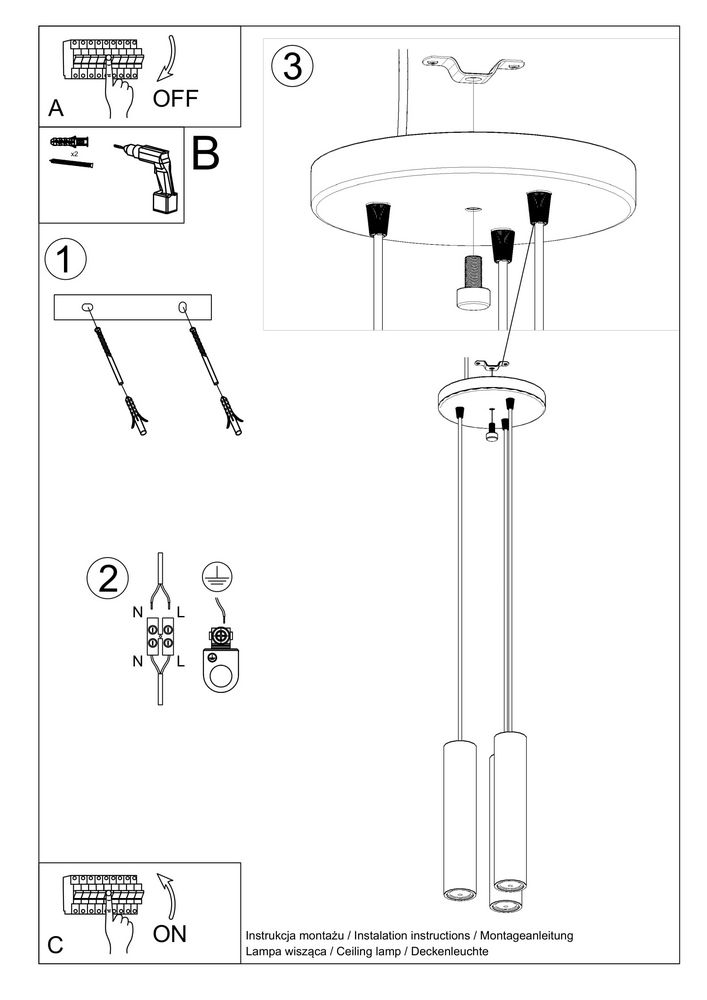 A
OFF

x2
B

1

2
N L
N L

3

C
ON

Instrukcja montażu / Instalation instructions / Montageanleitung
Lampa wisząca / Ceiling lamp / Deckenleuchte